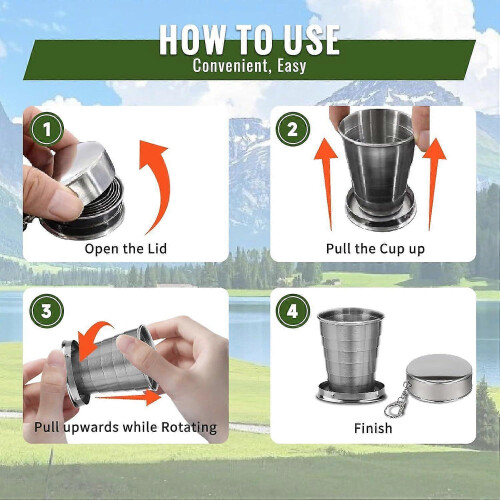 HOW TO USE
Convenient, Easy

1
Open the Lid

2
Pull the Cup up

3
Pull upwards while Rotating

4
Finish