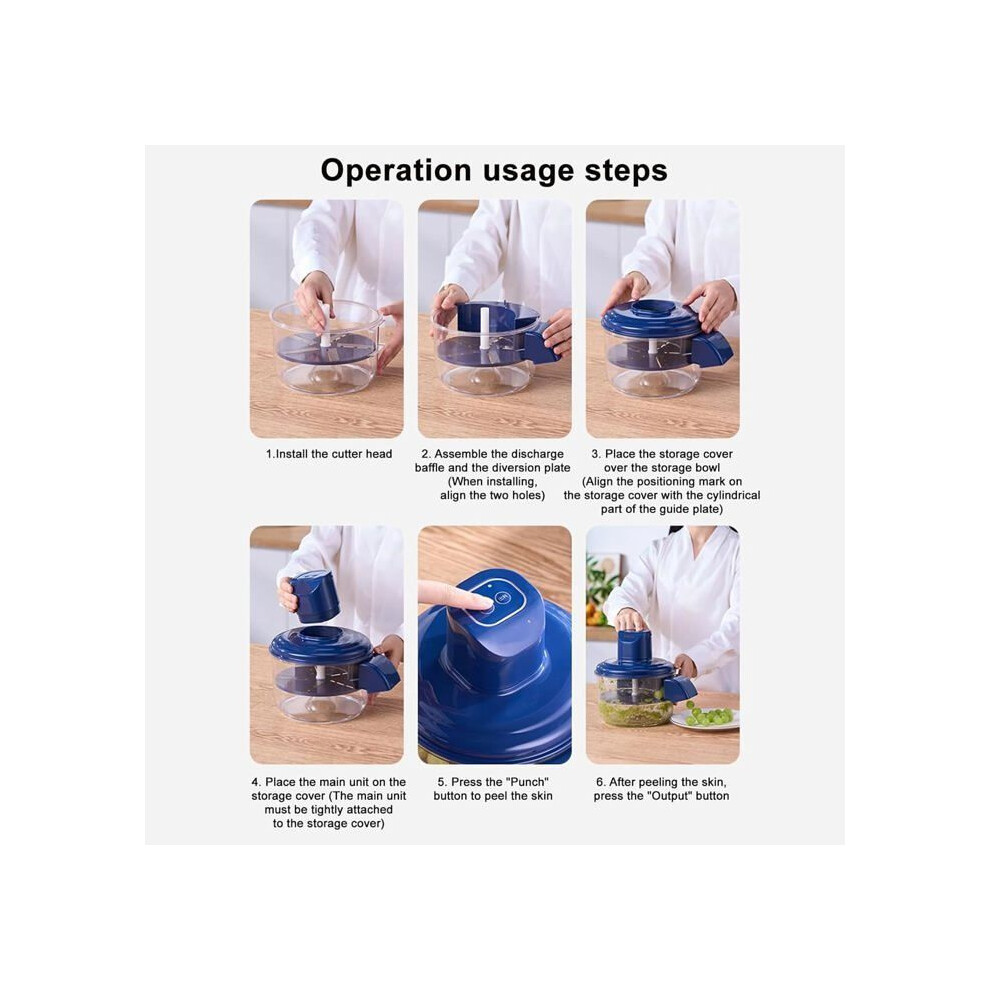 Operation usage steps

1.Install the cutter head

2. Assemble the discharge baffle and the diversion plate (When installing, align the two holes)

3. Place the storage cover over the storage bowl (Align the positioning mark on the storage cover with the cylindrical part of the guide plate)

4. Place the main unit on the storage cover (The main unit must be tightly attached to the storage cover)

5. Press the "Punch" button to peel the skin

6. After peeling the skin, press the "Output" button