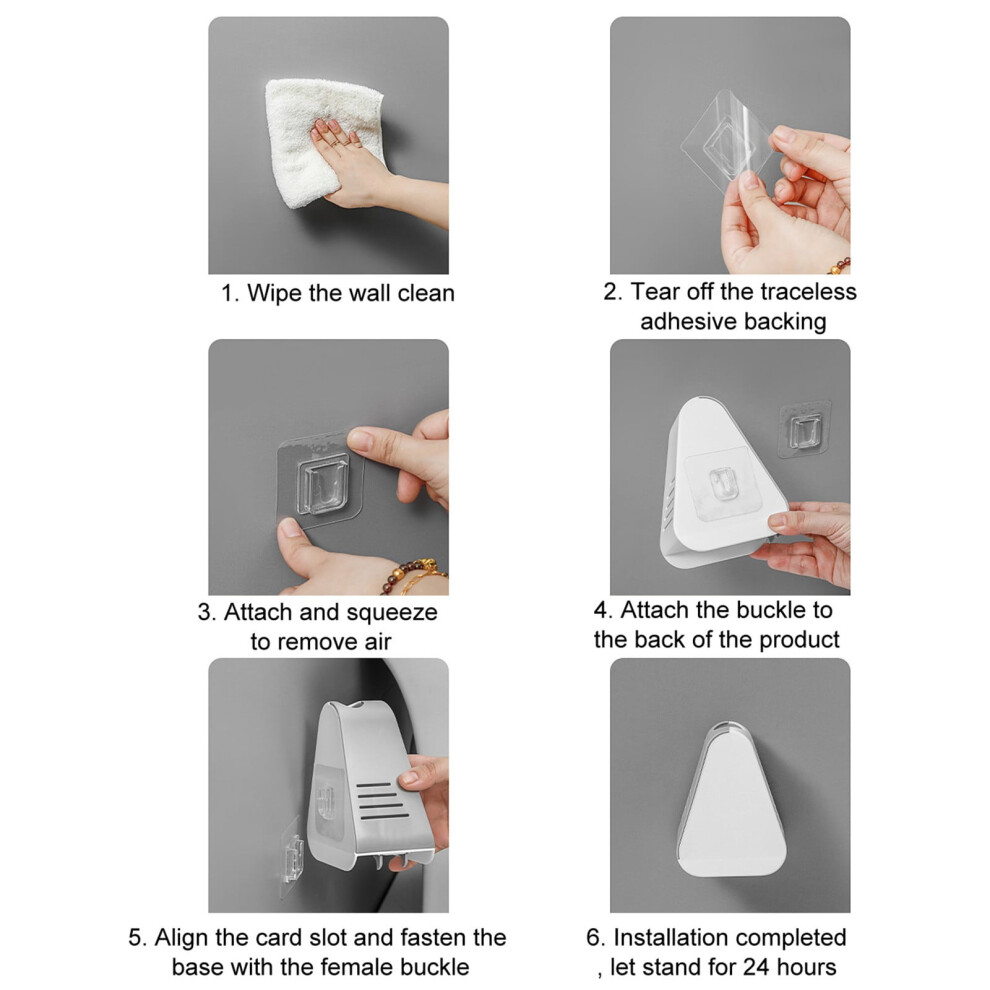 1. Wipe the wall clean

2. Tear off the traceless adhesive backing

3. Attach and squeeze to remove air

4. Attach the buckle to the back of the product

5. Align the card slot and fasten the base with the female buckle

6. Installation completed , let stand for 24 hours