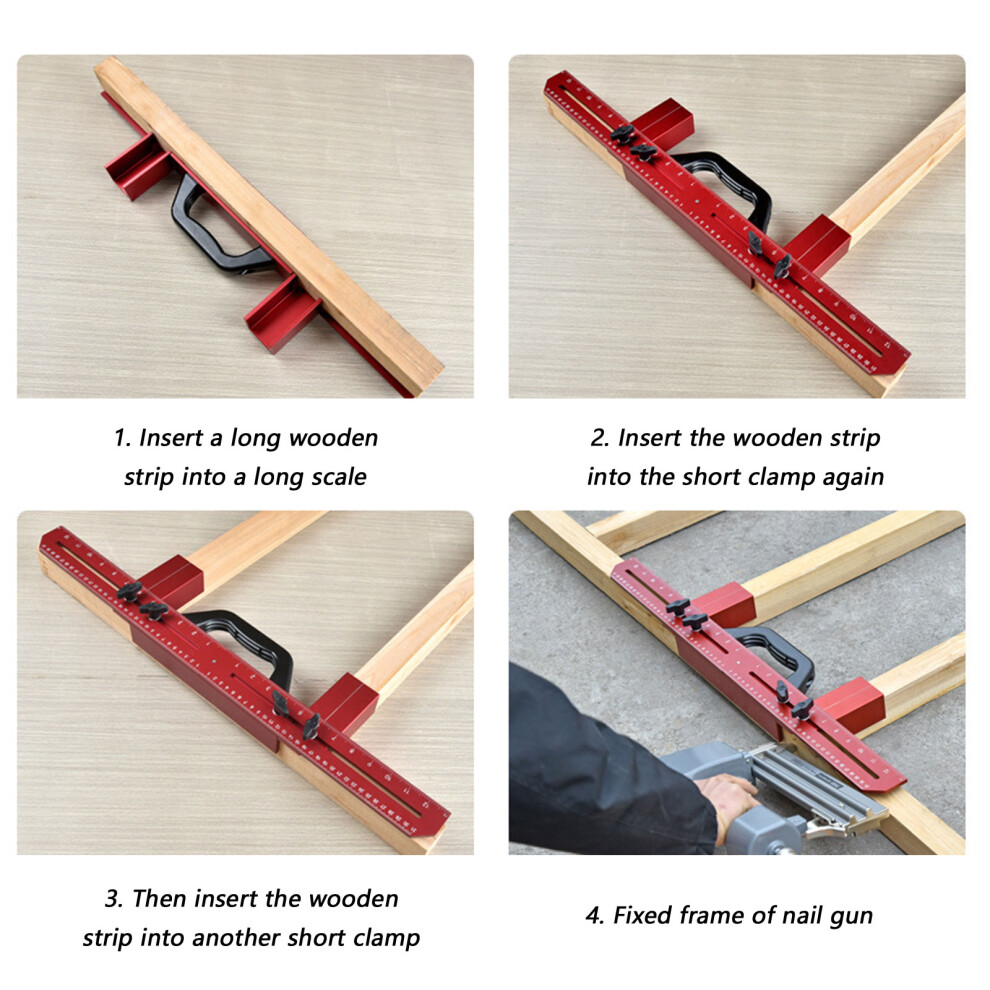 1. Insert a long wooden strip into a long scale

2. Insert the wooden strip into the short clamp again

3. Then insert the wooden strip into another short clamp

4. Fixed frame of nail gun