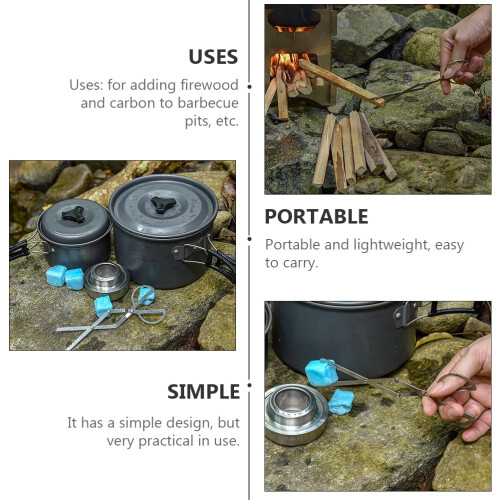 USES

Uses: for adding firewood and carbon to barbecue pits, etc.

PORTABLE

Portable and lightweight, easy to carry.

SIMPLE

It has a simple design, but very practical in use.