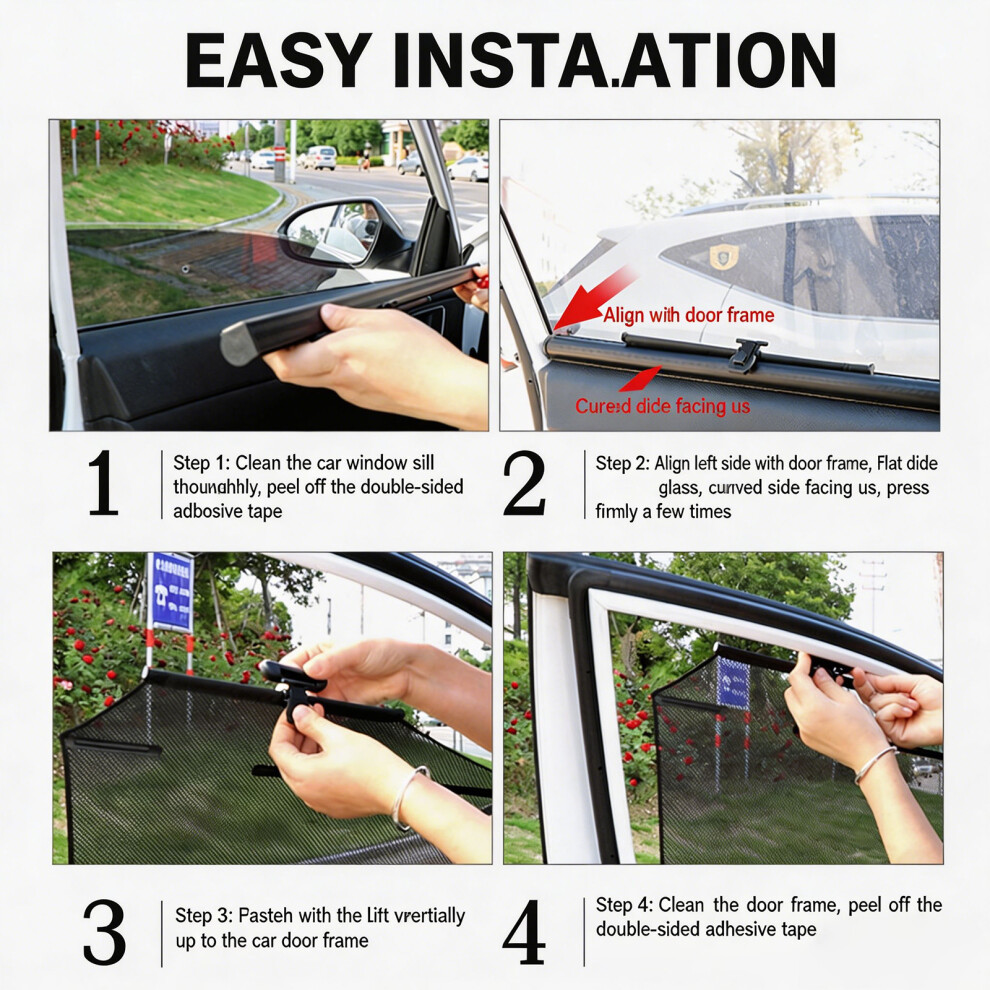 EASY INSTA.ATION

Align with door frame

Cured dide facing us

1

Step 1: Clean the car window sill thounahhly, peel off the double-sided adbosive tape

2

Step 2: Align left side with door frame, Flat dide glass, curved side facing us, press firmly a few times

3

Step 3: Pasteh with the Lift vrertially up to the car door frame

4

Step 4: Clean the door frame, peel off the double-sided adhesive tape