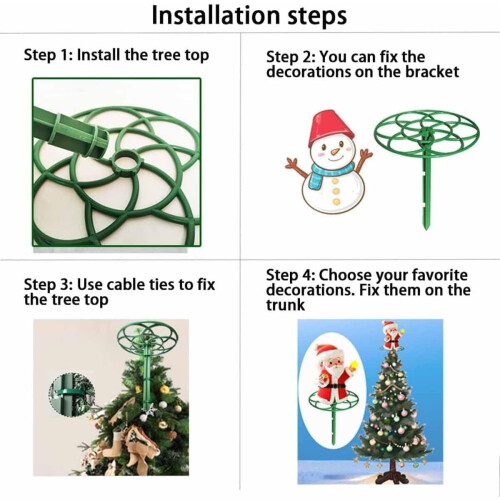 Installation steps

Step 1: Install the tree top

Step 2: You can fix the decorations on the bracket

Step 3: Use cable ties to fix the tree top

Step 4: Choose your favorite decorations. Fix them on the trunk