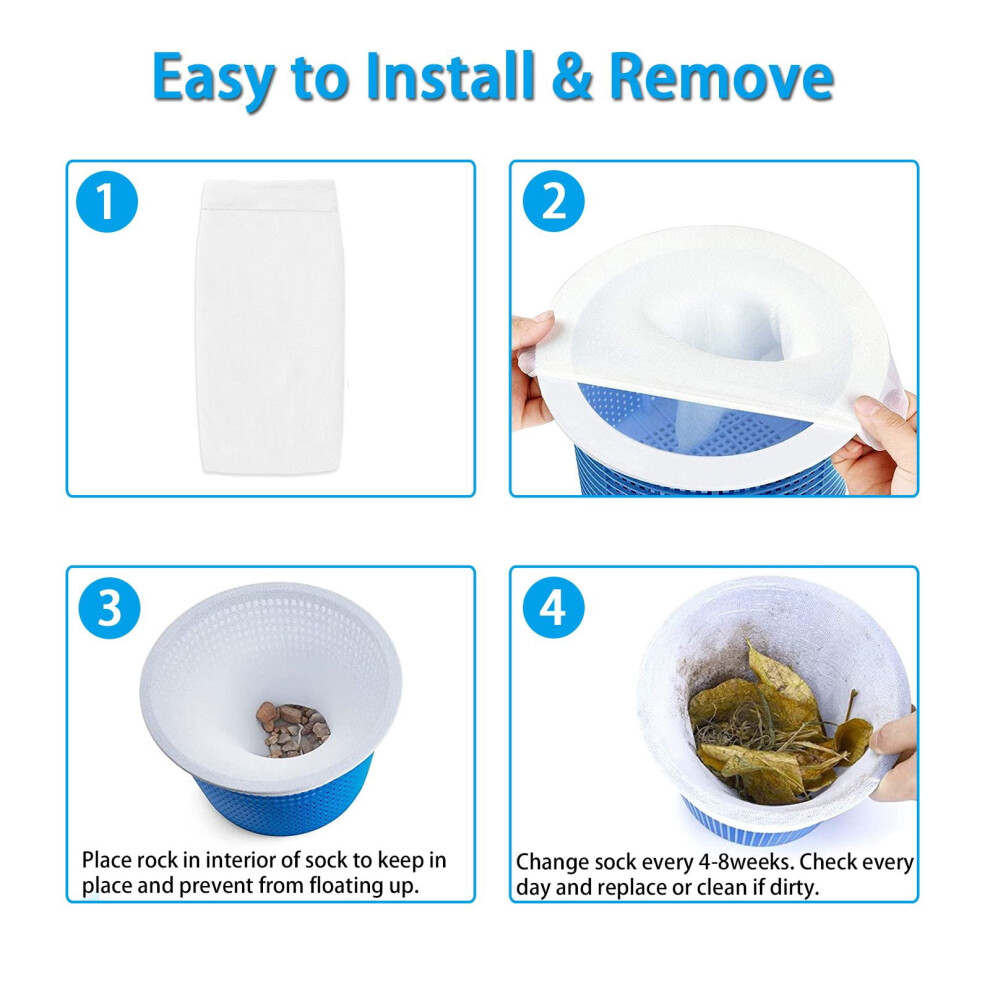 Easy to Install & Remove

1

2

3

Place rock in interior of sock to keep in place and prevent from floating up.

4

Change sock every 4-8weeks. Check every day and replace or clean if dirty.