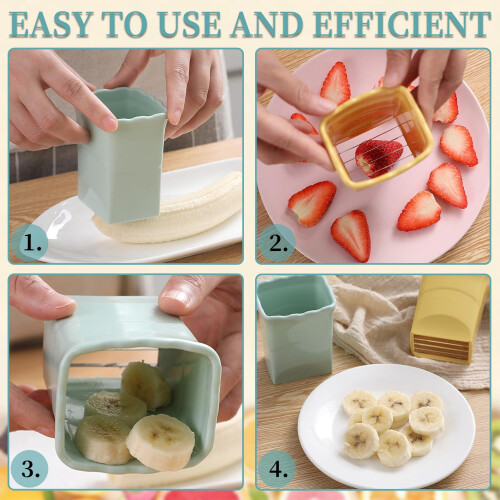 EASY TO USE AND EFFICIENT

1.

2.

3.

4.