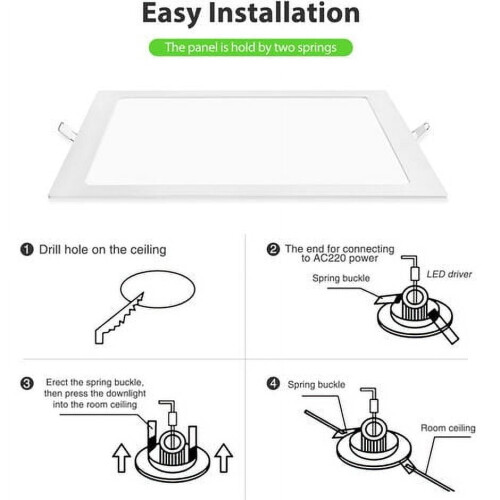 Easy Installation

The panel is hold by two springs

❶ Drill hole on the ceiling

❷ The end for connecting to AC220 power

Spring buckle

LED driver

❸ Erect the spring buckle, then press the downlight into the room ceiling

❹ Spring buckle

Room ceiling