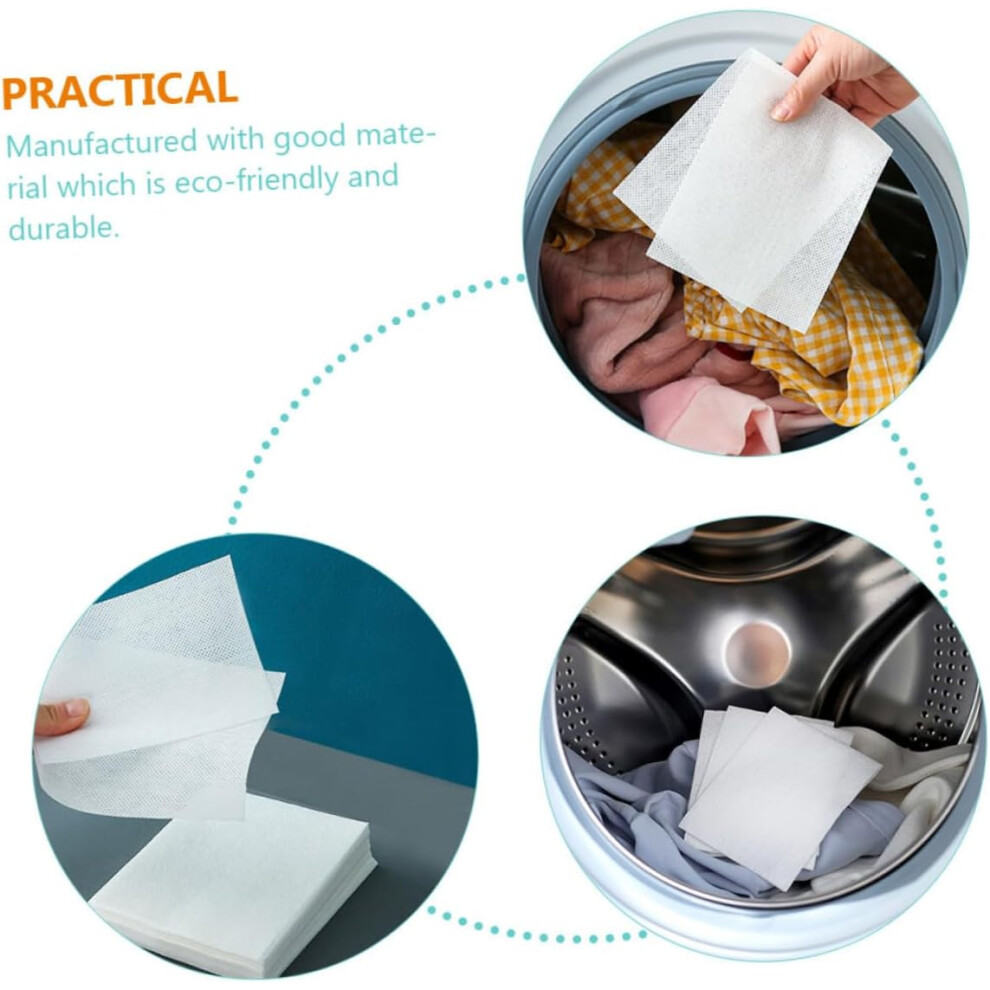 PRACTICAL

Manufactured with good material which is eco-friendly and durable.