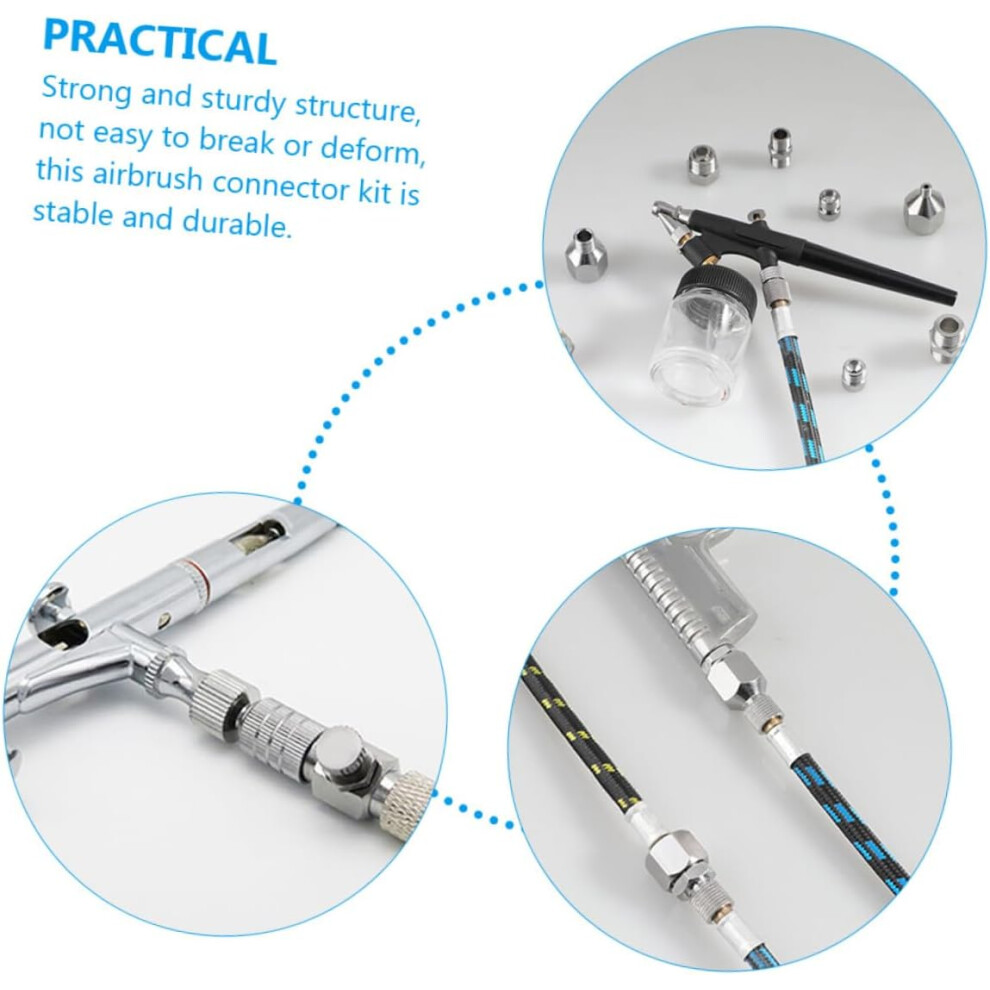 PRACTICAL

Strong and sturdy structure, not easy to break or deform, this airbrush connector kit is stable and durable.