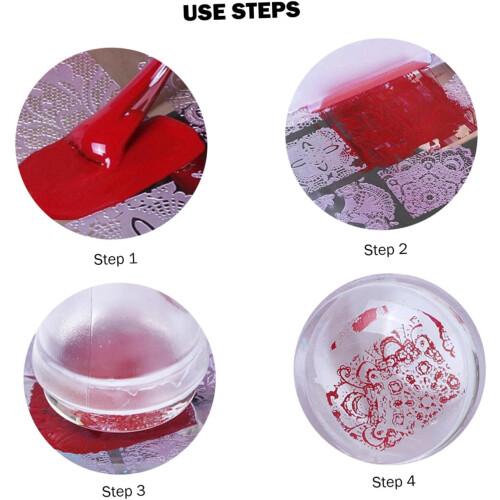 USE STEPS

Step 1

Step 2

Step 3

Step 4