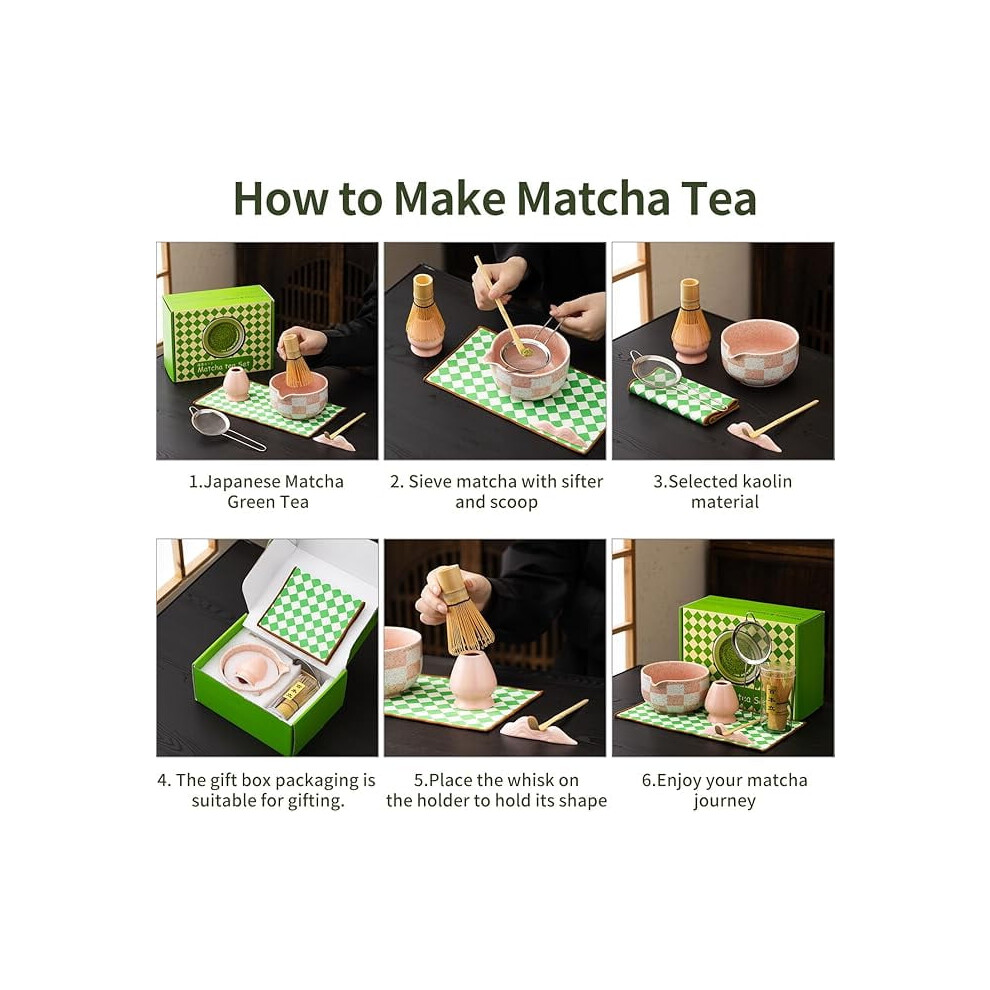 How to Make Matcha Tea

Matcha tea Set

1.Japanese Matcha Green Tea

2. Sieve matcha with sifter and scoop

3.Selected kaolin material

4. The gift box packaging is suitable for gifting.

5.Place the whisk on the holder to hold its shape

6.Enjoy your matcha journey