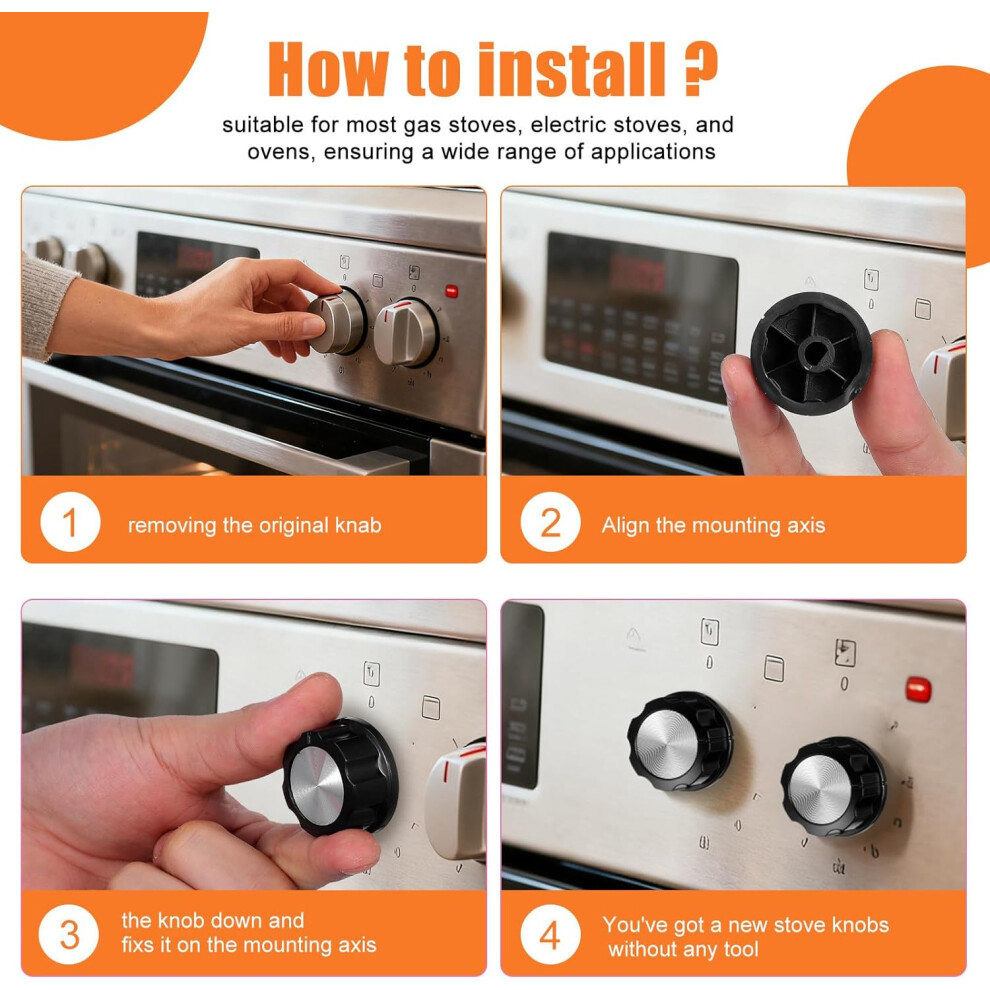 How to install ?

suitable for most gas stoves, electric stoves, and ovens, ensuring a wide range of applications

1 removing the original knab

2 Align the mounting axis

3 the knob down and fixs it on the mounting axis

4 You've got a new stove knobs without any tool