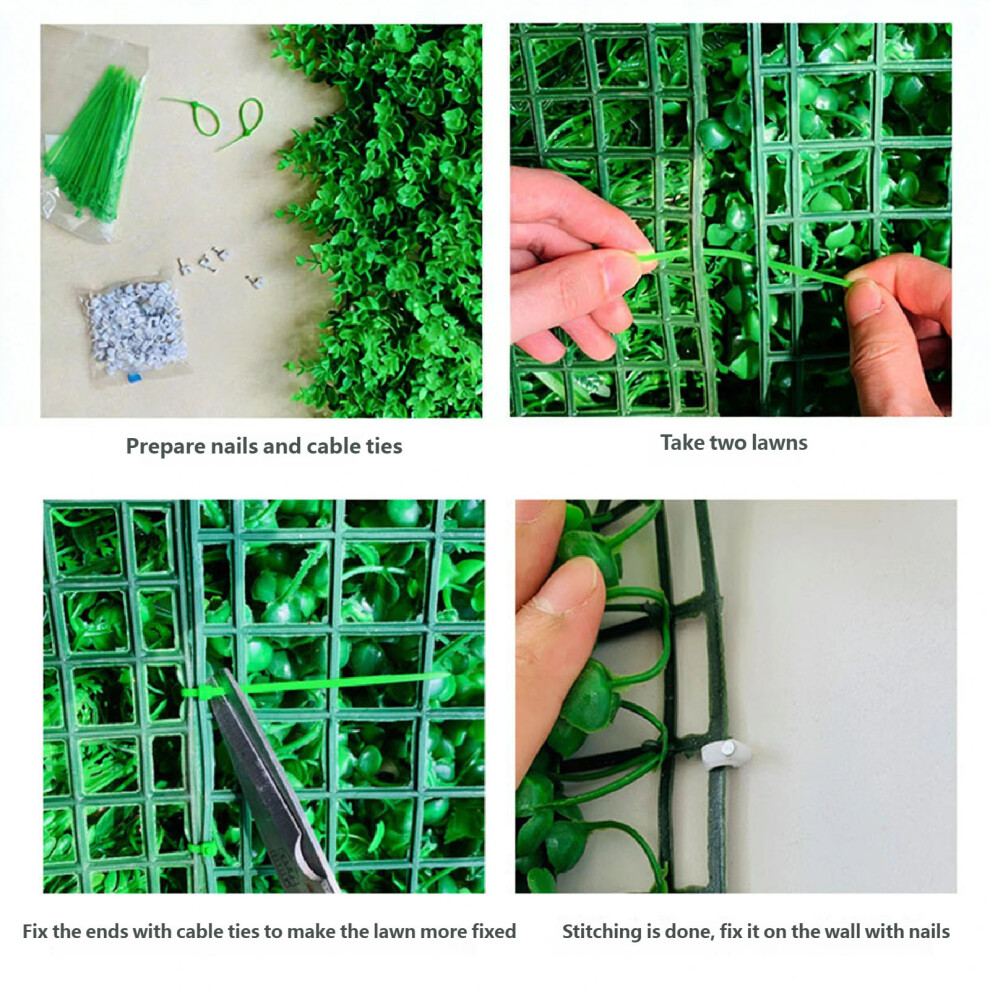 Prepare nails and cable ties

Take two lawns

Fix the ends with cable ties to make the lawn more fixed

Stitching is done, fix it on the wall with nails