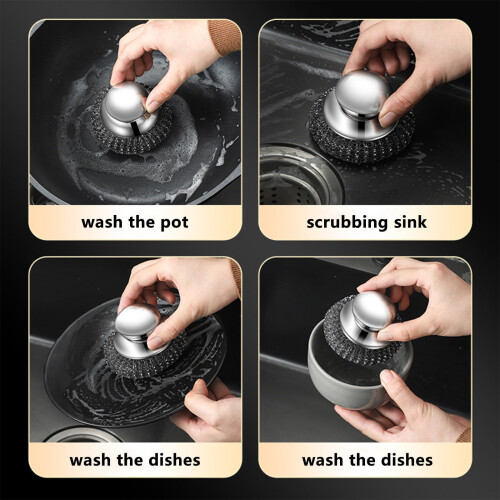 wash the pot

scrubbing sink

wash the dishes

wash the dishes