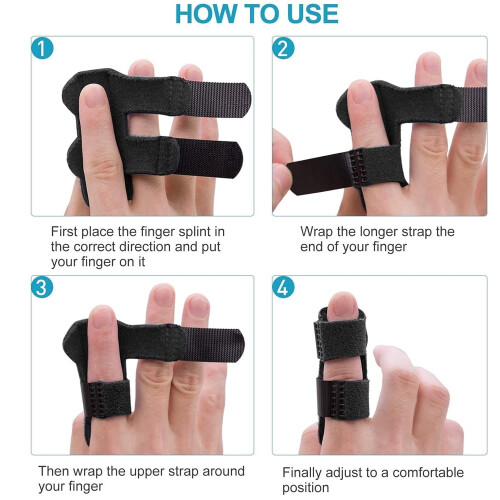 HOW TO USE

1

First place the finger splint in the correct direction and put your finger on it

2

Wrap the longer strap the end of your finger

3

Then wrap the upper strap around your finger

4

Finally adjust to a comfortable position