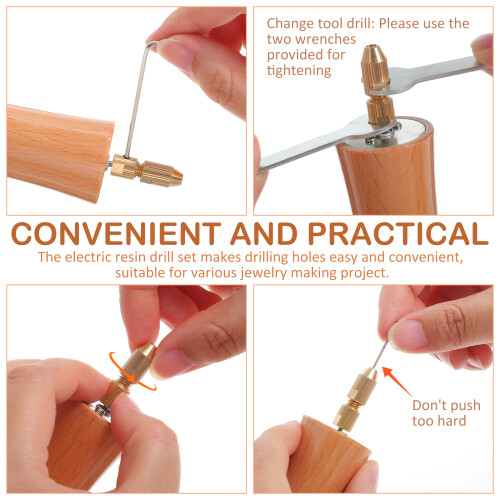 Change tool drill: Please use the two wrenches provided for tightening

CONVENIENT AND PRACTICAL

The electric resin drill set makes drilling holes easy and convenient, suitable for various jewelry making project.

Don't push too hard