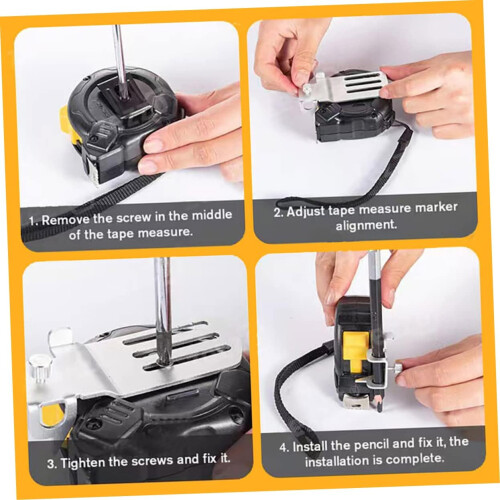 1. Remove the screw in the middle of the tape measure.

2. Adjust tape measure marker alignment.

3. Tighten the screws and fix it.

4. Install the pencil and fix it, the installation is complete.