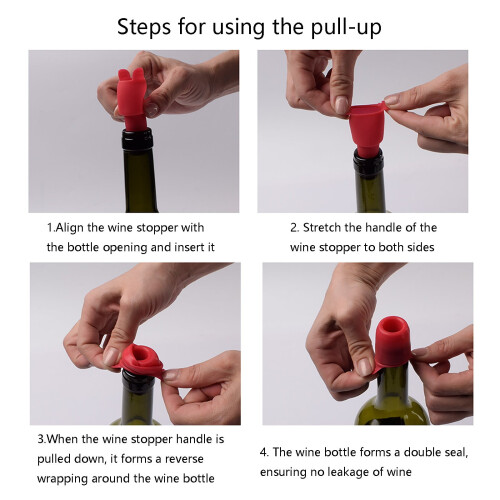 Steps for using the pull-up

1.Align the wine stopper with the bottle opening and insert it

2. Stretch the handle of the wine stopper to both sides

3.When the wine stopper handle is pulled down, it forms a reverse wrapping around the wine bottle

4. The wine bottle forms a double seal, ensuring no leakage of wine