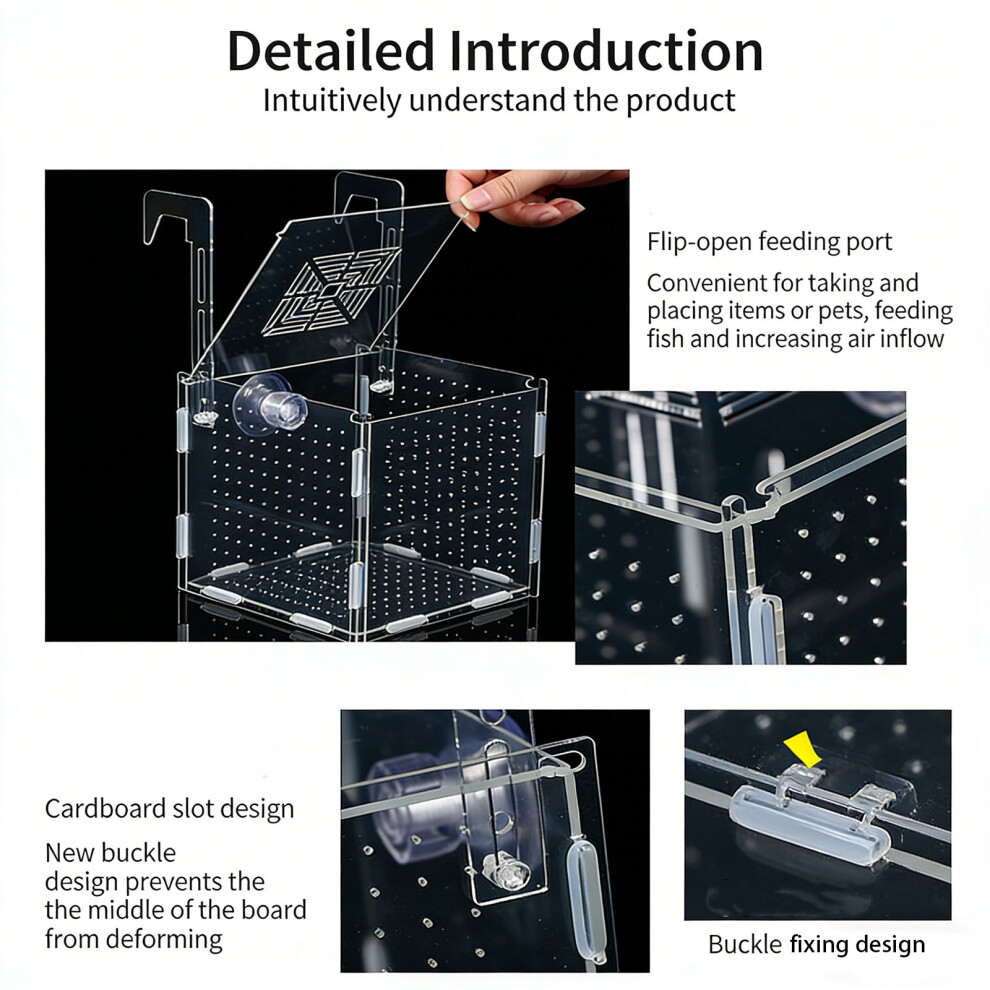 Detailed Introduction
Intuitively understand the product

Flip-open feeding port
Convenient for taking and placing items or pets, feeding fish and increasing air inflow

Cardboard slot design
New buckle design prevents the the middle of the board from deforming

Buckle fixing design