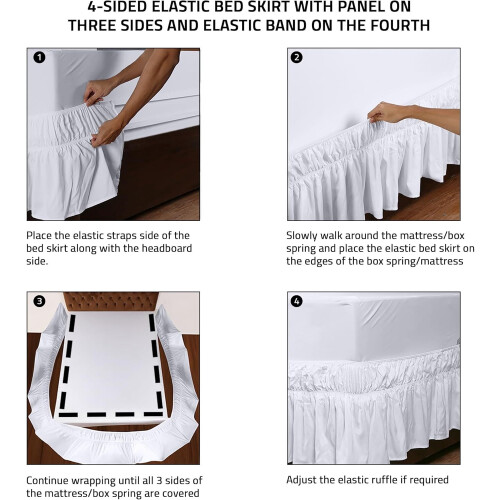 4-SIDED ELASTIC BED SKIRT WITH PANEL ON THREE SIDES AND ELASTIC BAND ON THE FOURTH

1

Place the elastic straps side of the bed skirt along with the headboard side.

2

Slowly walk around the mattress/box spring and place the elastic bed skirt on the edges of the box spring/mattress

3

Continue wrapping until all 3 sides of the mattress/box spring are covered

4

Adjust the elastic ruffle if required