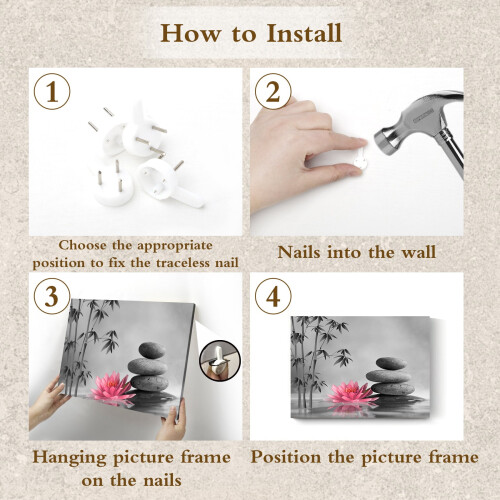 How to Install

1

Choose the appropriate position to fix the traceless nail

2

Nails into the wall

3

Hanging picture frame on the nails

4

Position the picture frame