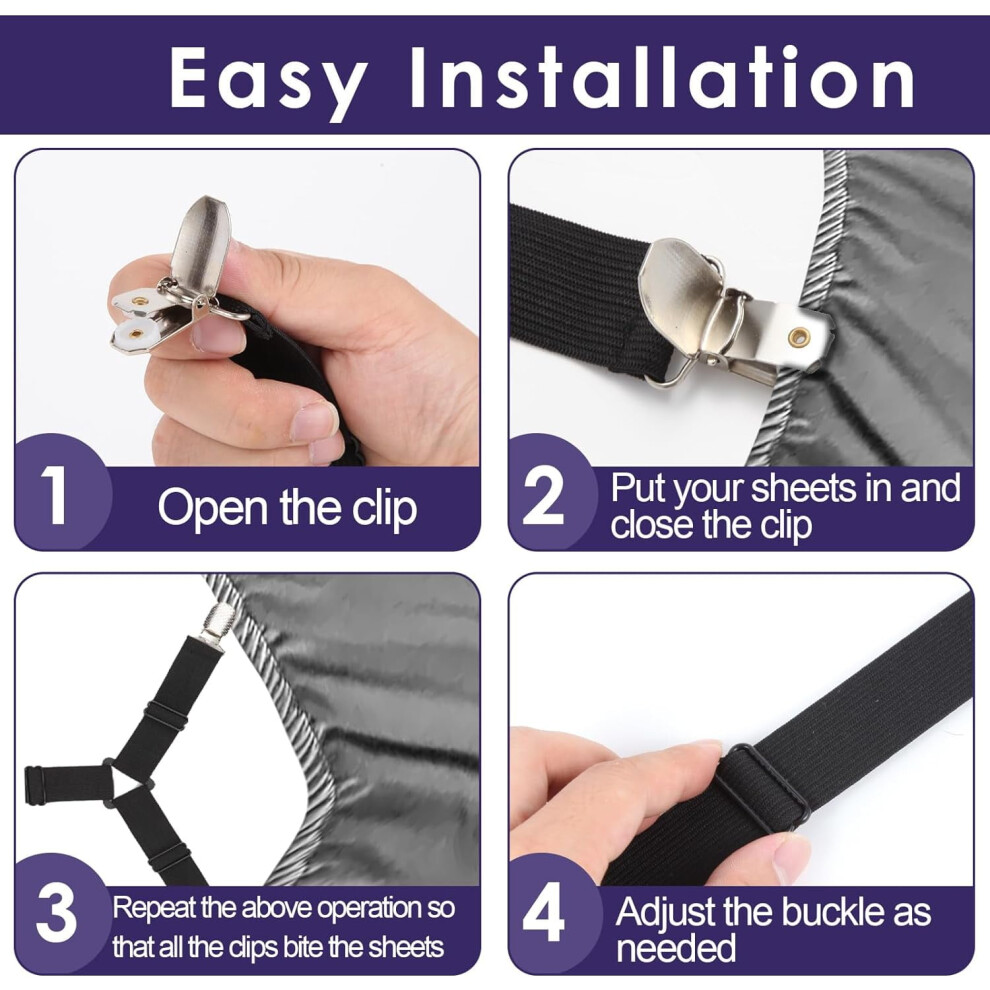 Easy Installation

1 Open the clip

2 Put your sheets in and close the clip

3 Repeat the above operation so that all the clips bite the sheets

4 Adjust the buckle as needed