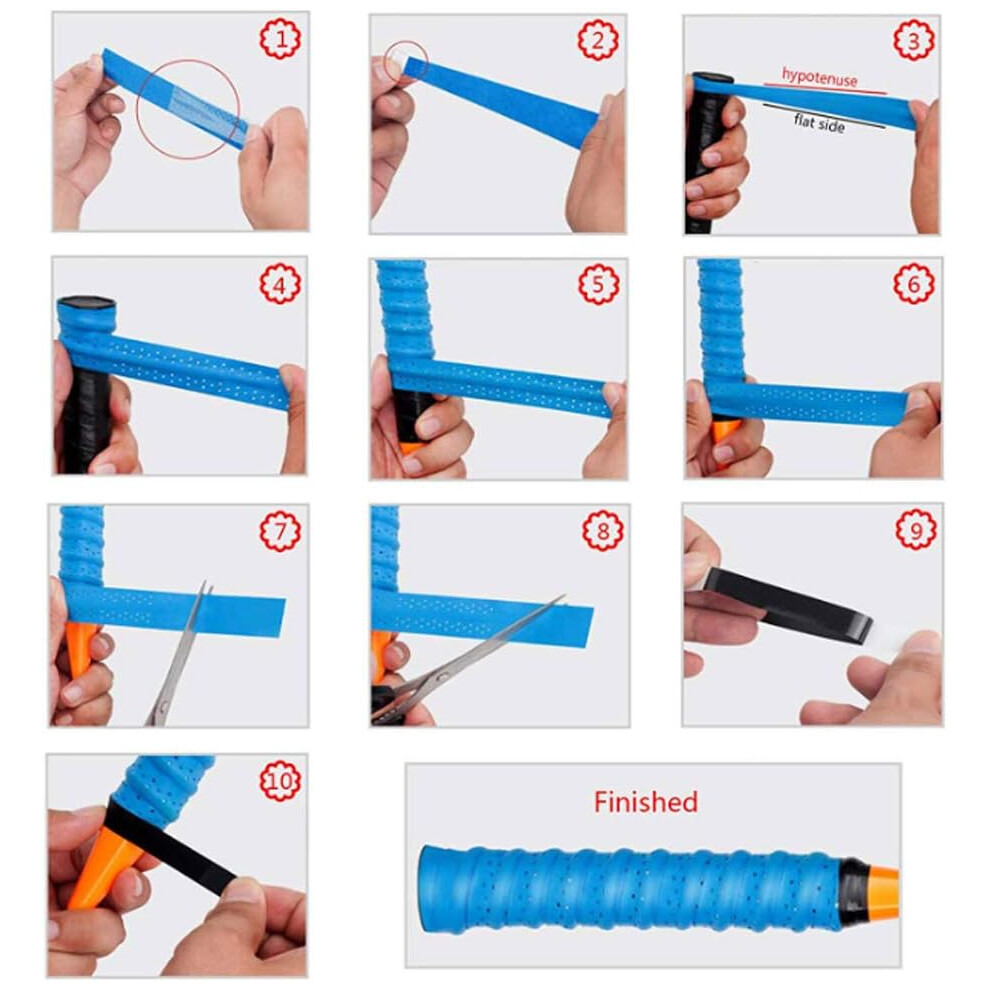 1

2

3

hypotenuse

flat side

4

5

6

7

8

9

10

Finished