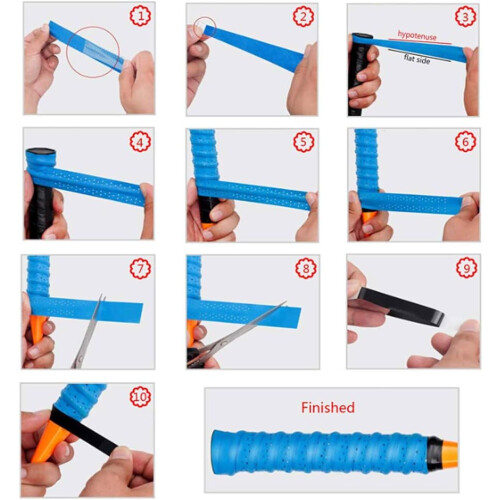 1

2

3
hypotenuse
flat side

4

5

6

7

8

9

10

Finished