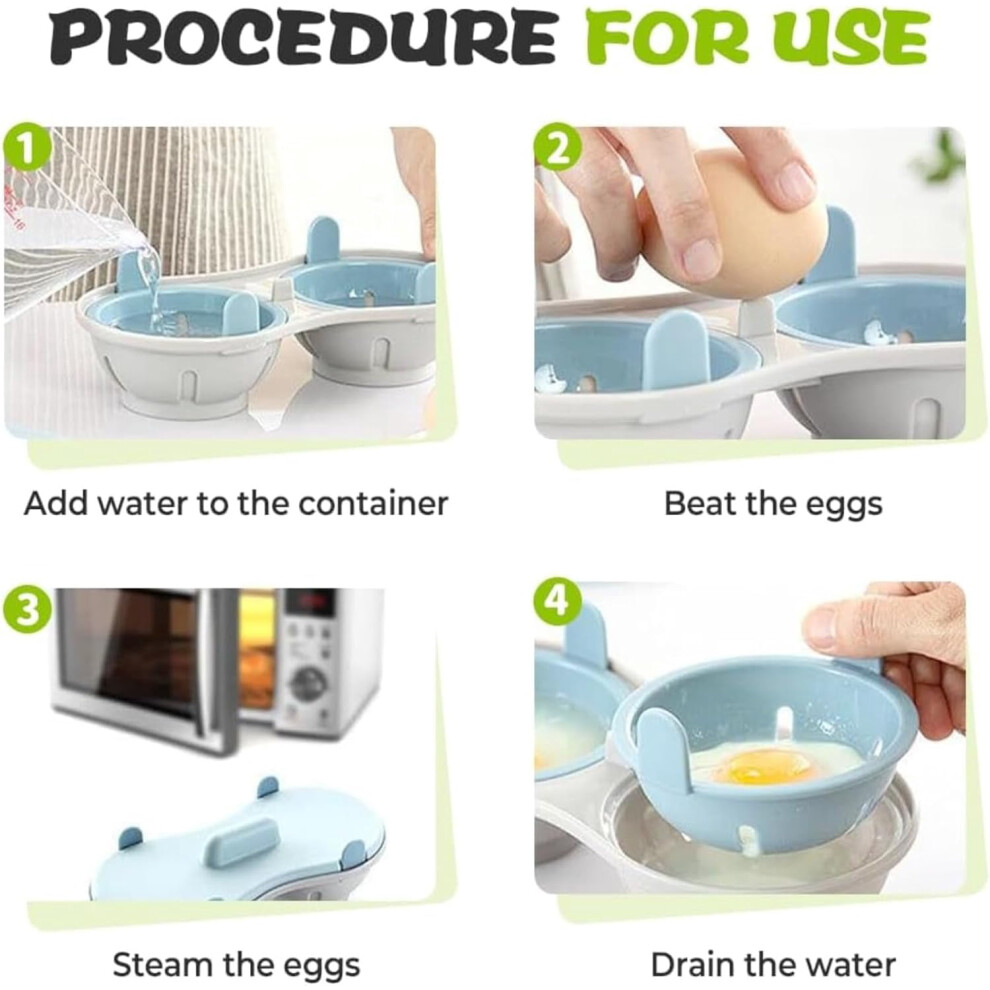 PROCEDURE FOR USE

1

Add water to the container

2

Beat the eggs

3

Steam the eggs

4

Drain the water