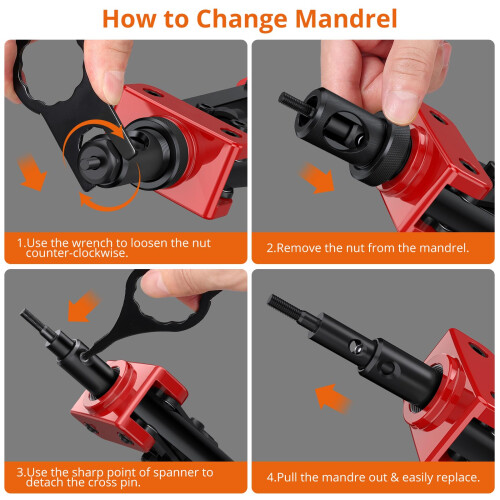 How to Change Mandrel

1.Use the wrench to loosen the nut counter-clockwise.

2.Remove the nut from the mandrel.

3.Use the sharp point of spanner to detach the cross pin.

4.Pull the mandre out & easily replace.