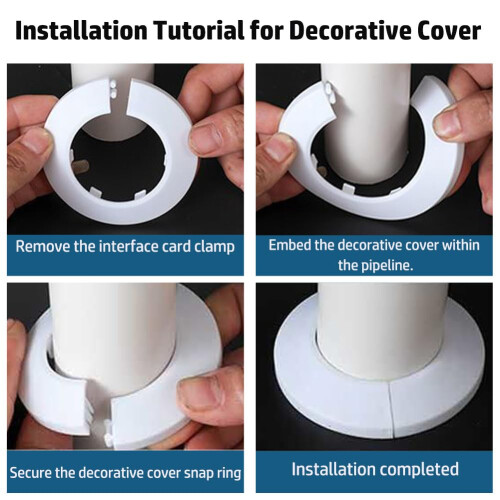 Installation Tutorial for Decorative Cover

Remove the interface card clamp

Embed the decorative cover within the pipeline.

Secure the decorative cover snap ring

Installation completed