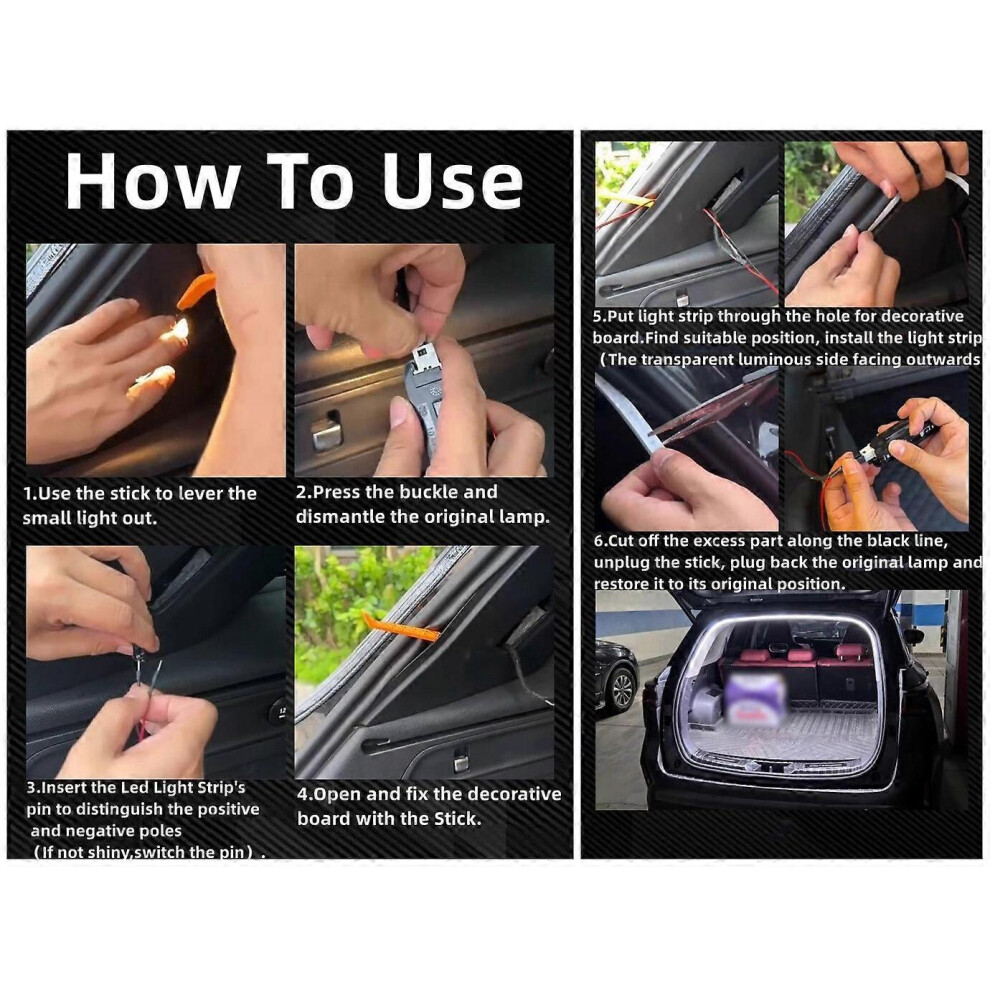 How To Use

1.Use the stick to lever the small light out.

2.Press the buckle and dismantle the original lamp.

3.Insert the Led Light Strip's pin to distinguish the positive and negative poles （If not shiny,switch the pin）.

4.Open and fix the decorative board with the Stick.

5.Put light strip through the hole for decorative board.Find suitable position, install the light strip （The transparent luminous side facing outwards

6.Cut off the excess part along the black line, unplug the stick, plug back the original lamp and restore it to its original position.