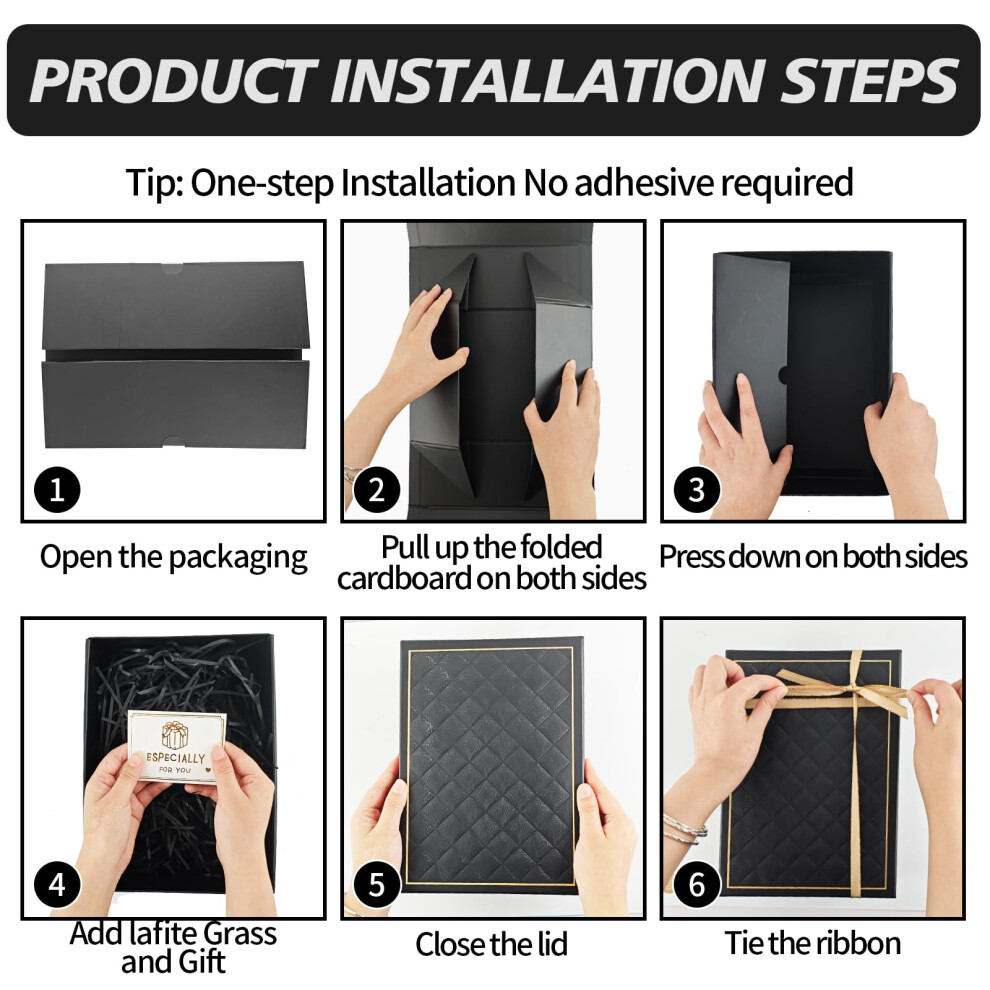 PRODUCT INSTALLATION STEPS

Tip: One-step Installation No adhesive required

1
Open the packaging

2
Pull up the folded cardboard on both sides

3
Press down on both sides

ESPECIALLY FOR YOU

4
Add lafite Grass and Gift

5
Close the lid

6
Tie the ribbon