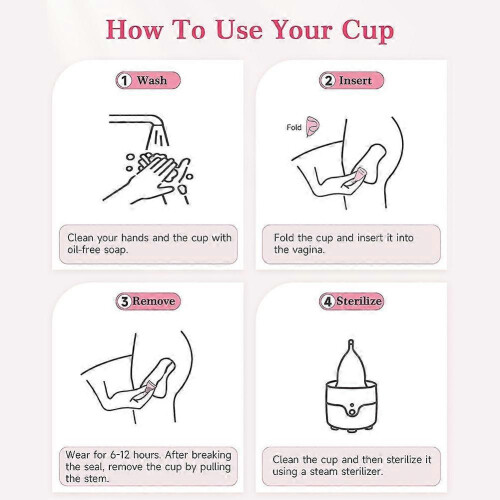 How To Use Your Cup

1 Wash

Clean your hands and the cup with oil-free soap.

2 Insert

Fold

Fold the cup and insert it into the vagina.

3 Remove

Wear for 6-12 hours. After breaking the seal, remove the cup by pulling the stem.

4 Sterilize

Clean the cup and then sterilize it using a steam sterilizer.