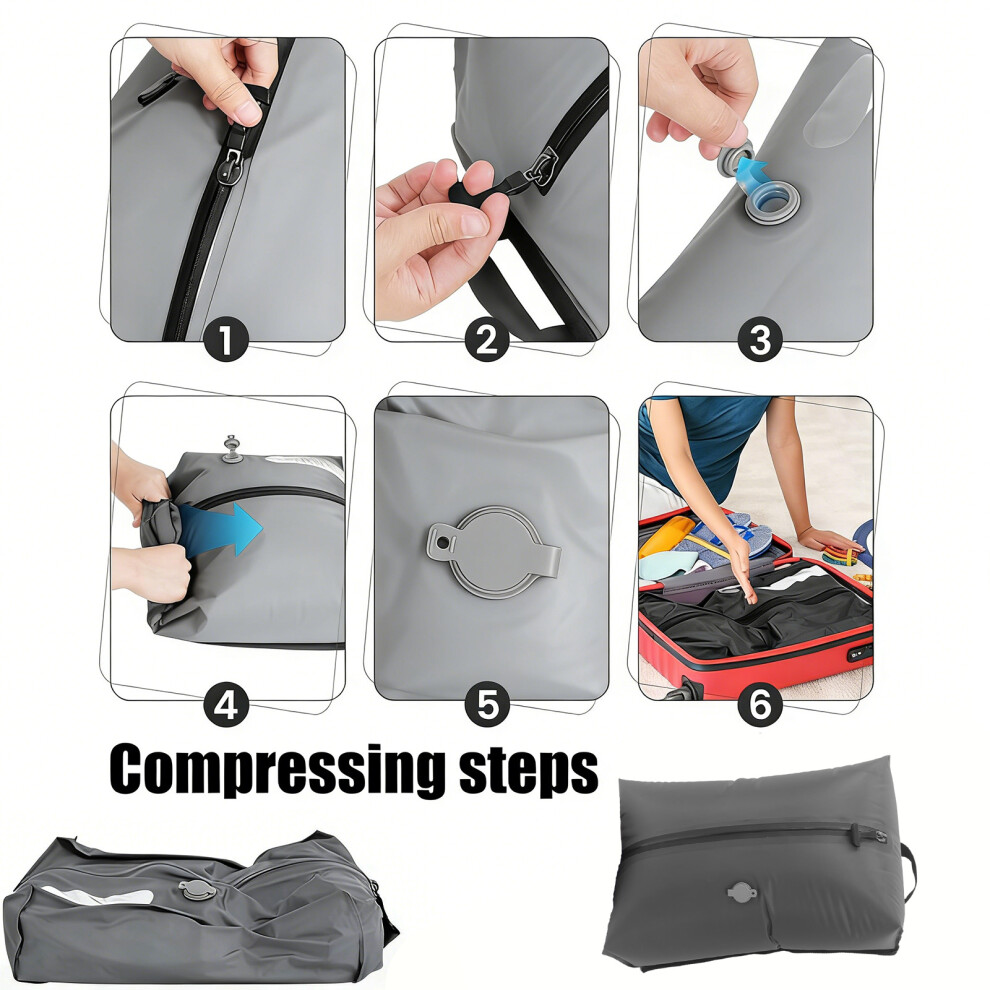 1
2
3
4
5
6
Compressing steps