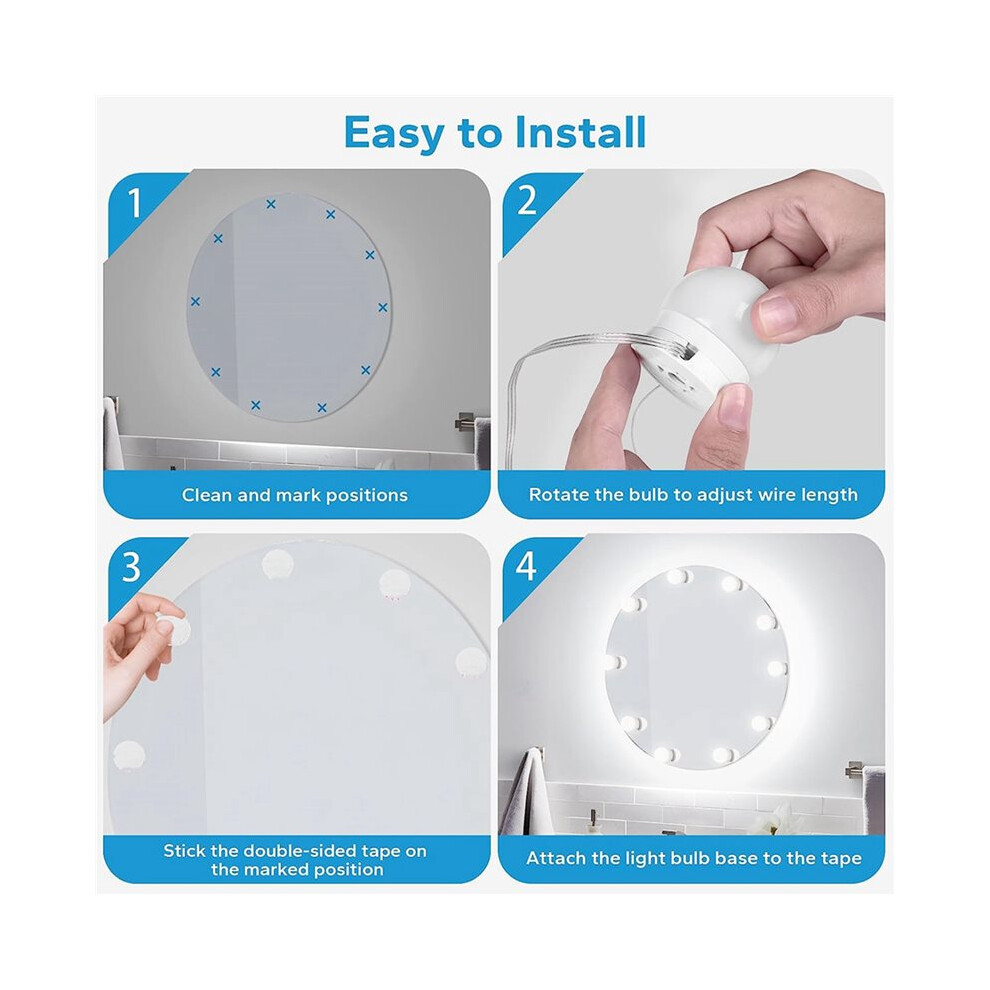 Easy to Install

1

Clean and mark positions

2

Rotate the bulb to adjust wire length

3

Stick the double-sided tape on the marked position

4

Attach the light bulb base to the tape