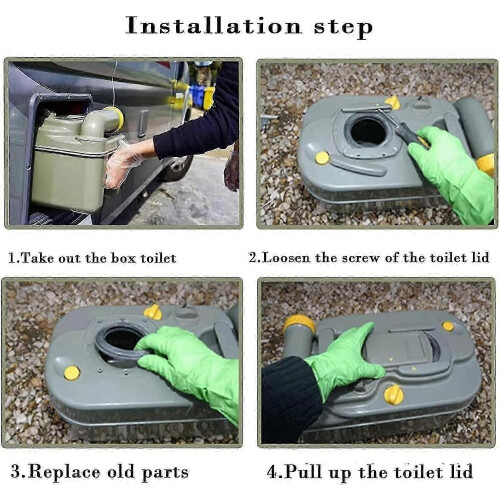 Installation step

1.Take out the box toilet

2.Loosen the screw of the toilet lid

3.Replace old parts

4.Pull up the toilet lid