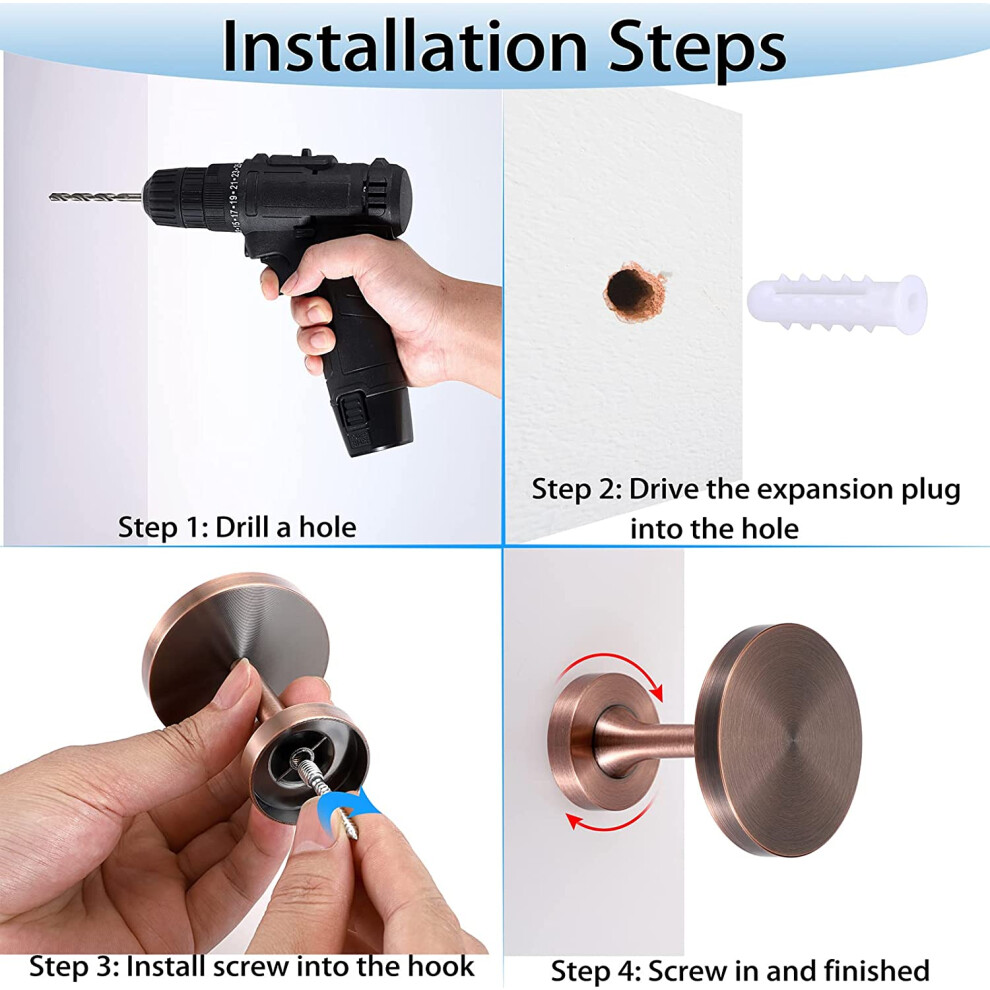 Installation Steps

Step 1: Drill a hole

Step 2: Drive the expansion plug into the hole

Step 3: Install screw into the hook

Step 4: Screw in and finished