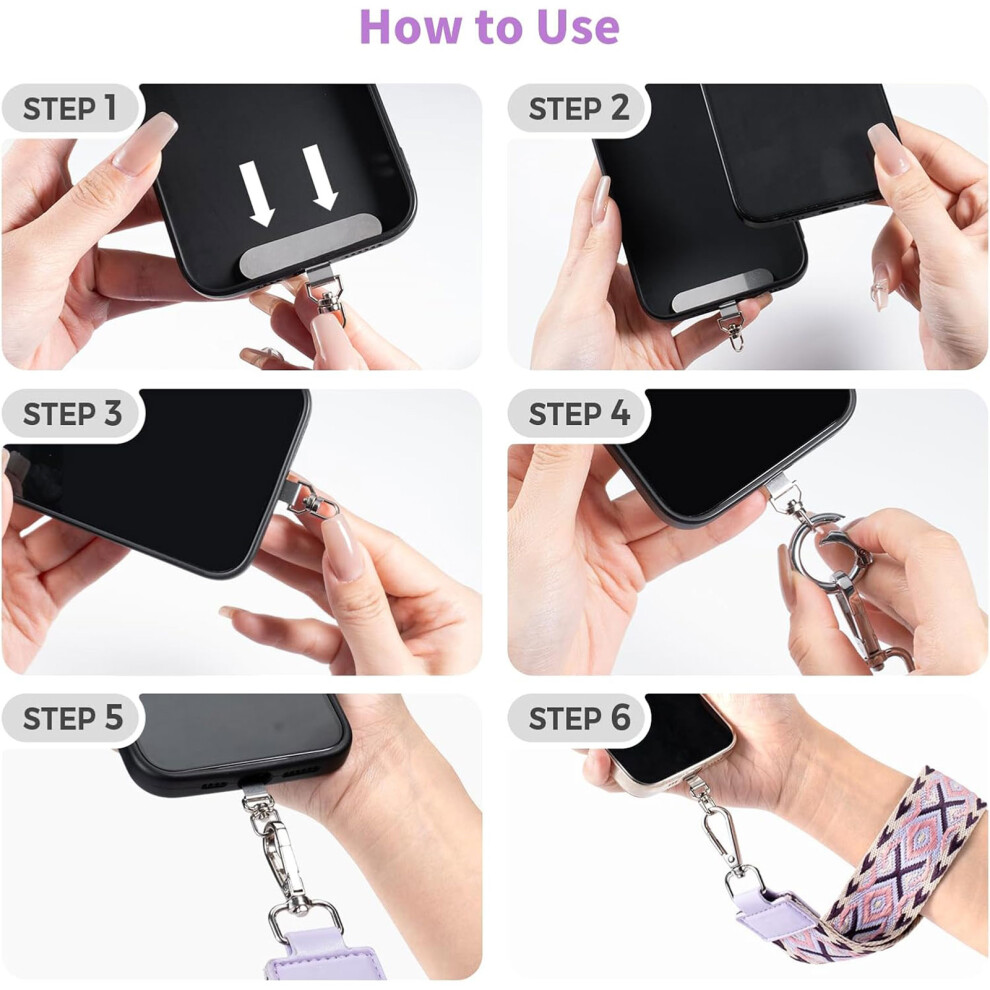 How to Use

STEP 1

STEP 2

STEP 3

STEP 4

STEP 5

STEP 6