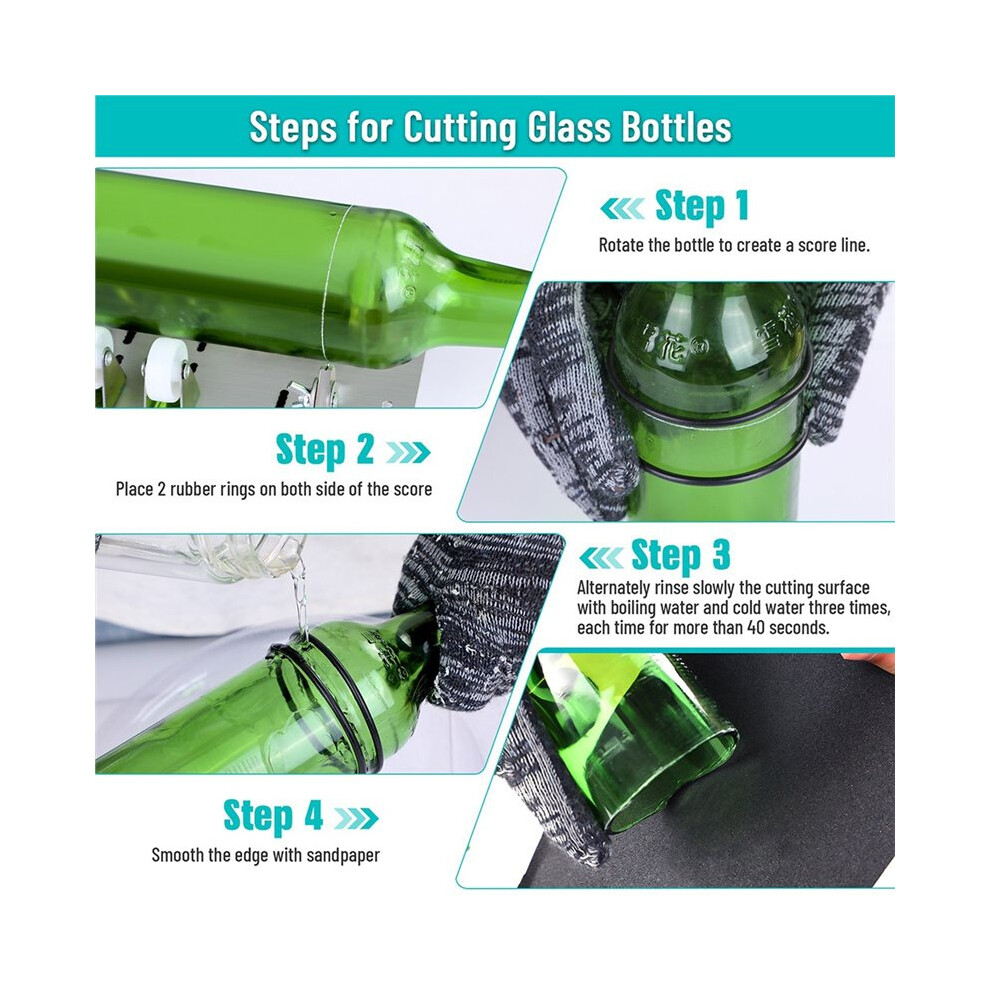 Steps for Cutting Glass Bottles

Step 1

Rotate the bottle to create a score line.

Step 2

Place 2 rubber rings on both side of the score

Step 3

Alternately rinse slowly the cutting surface with boiling water and cold water three times, each time for more than 40 seconds.

Step 4

Smooth the edge with sandpaper