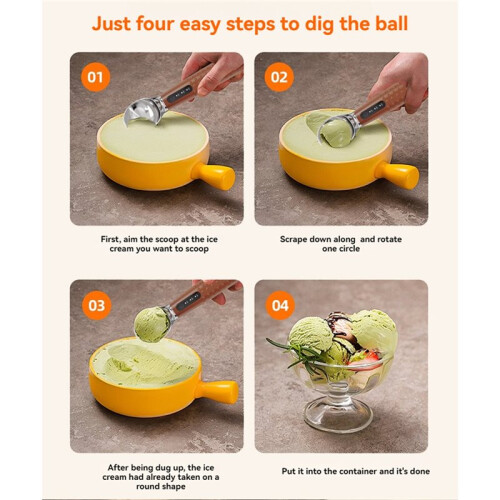 Just four easy steps to dig the ball

01

First, aim the scoop at the ice cream you want to scoop

02

Scrape down along and rotate one circle

03

After being dug up, the ice cream had already taken on a round shape

04

Put it into the container and it's done