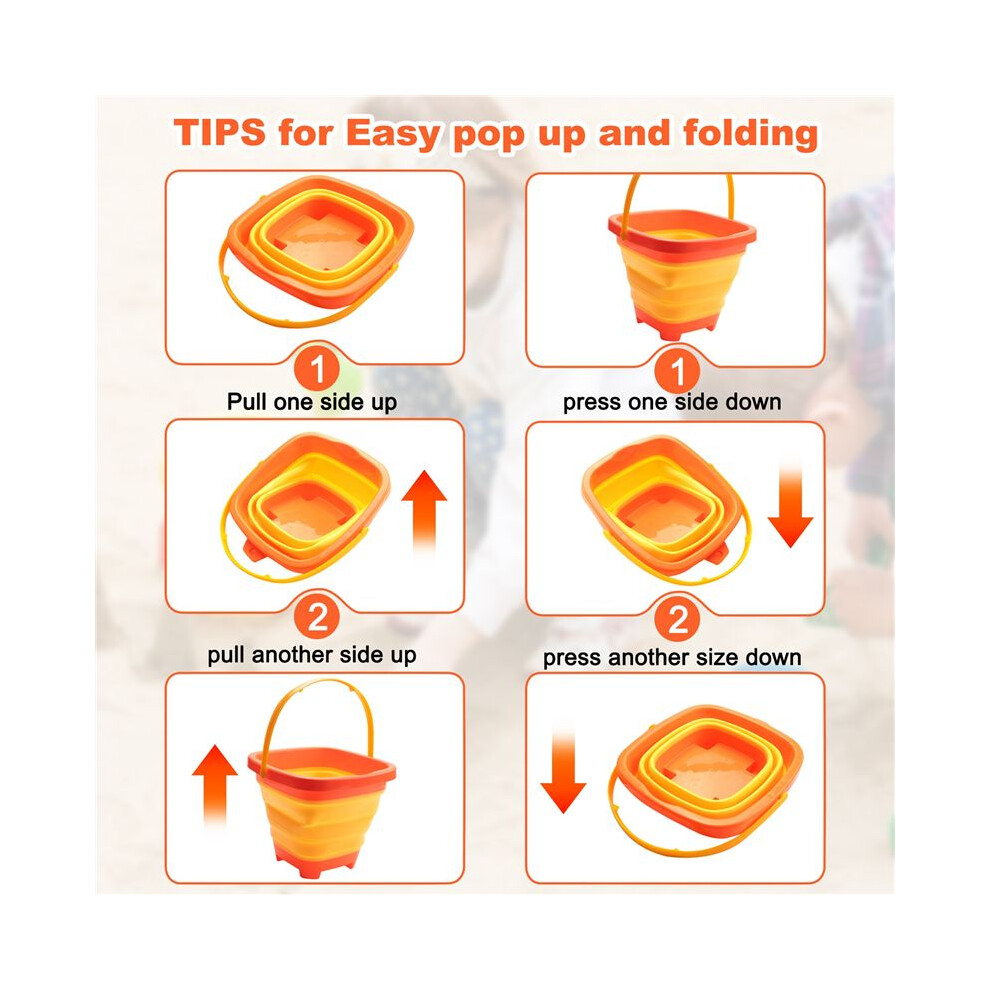 TIPS for Easy pop up and folding

1
Pull one side up

2
pull another side up

1
press one side down

2
press another size down