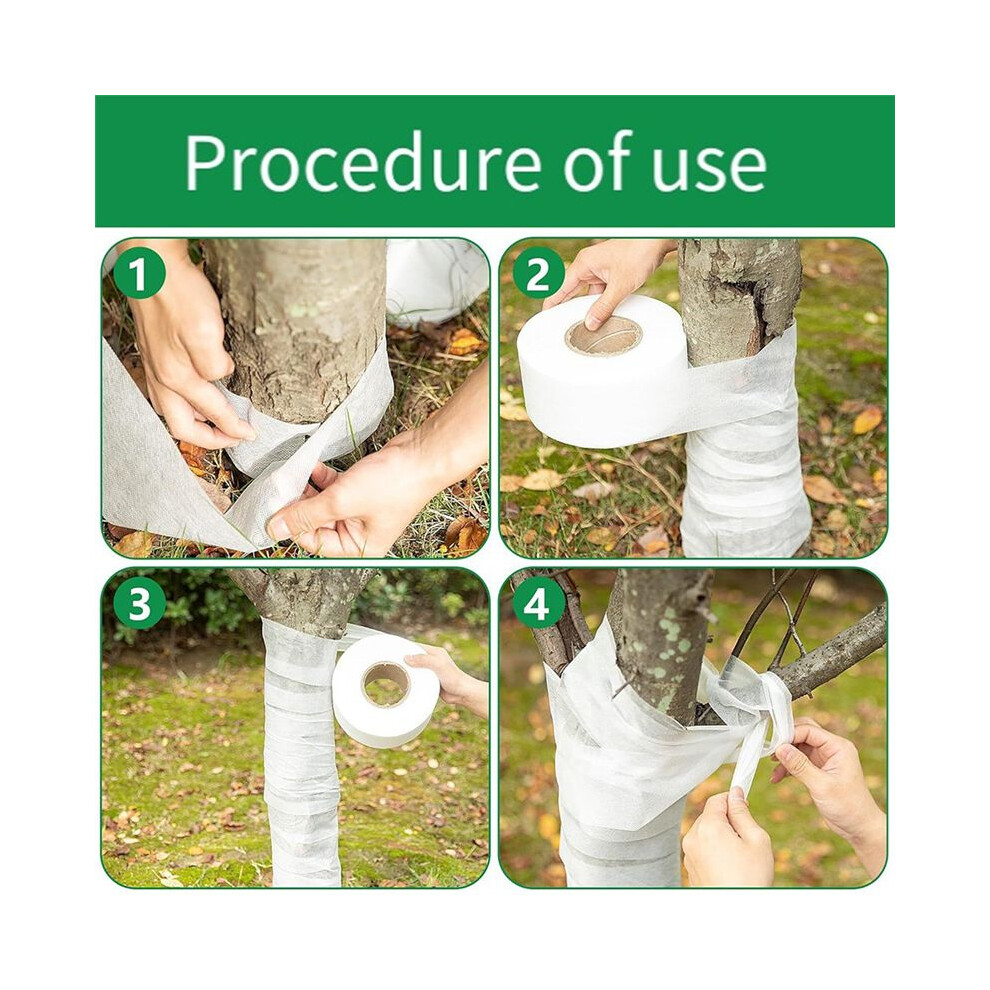 Procedure of use

1

2

3

4