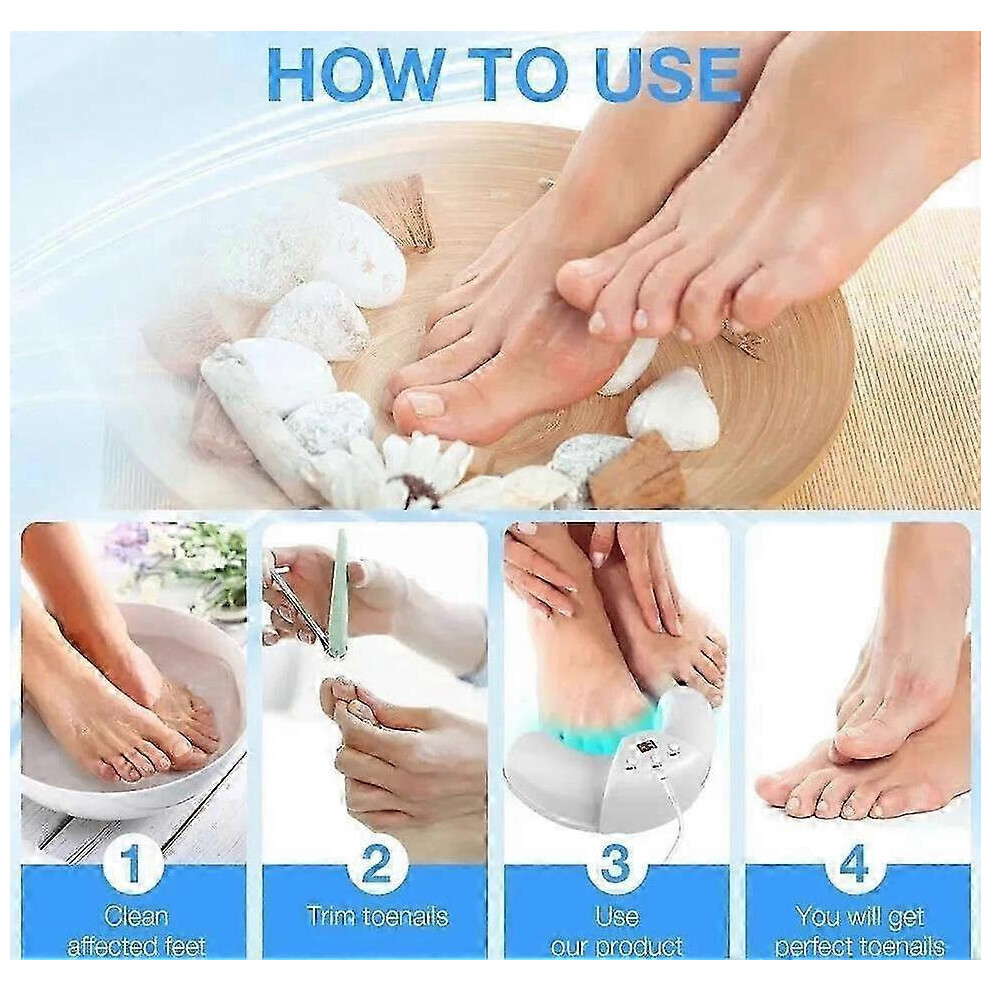 HOW TO USE

1
Clean affected feet

2
Trim toenails

3
Use our product

4
You will get perfect toenails