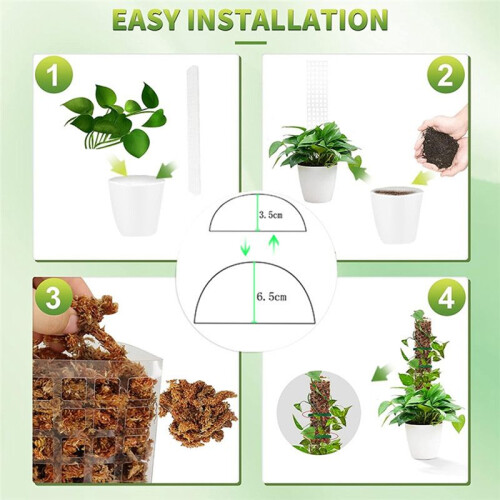 EASY INSTALLATION

1

2

3.5cm

6.5cm

3

4