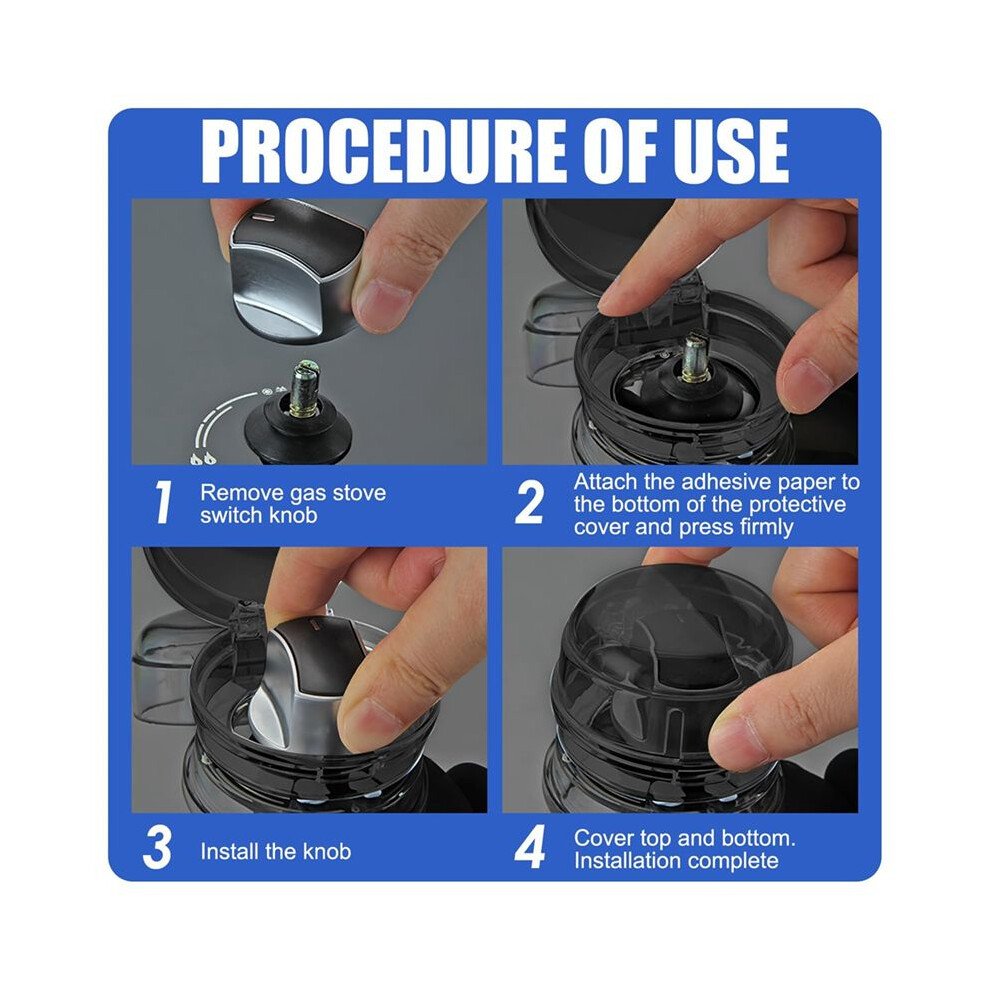 PROCEDURE OF USE

1 Remove gas stove switch knob

2 Attach the adhesive paper to the bottom of the protective cover and press firmly

3 Install the knob

4 Cover top and bottom. Installation complete