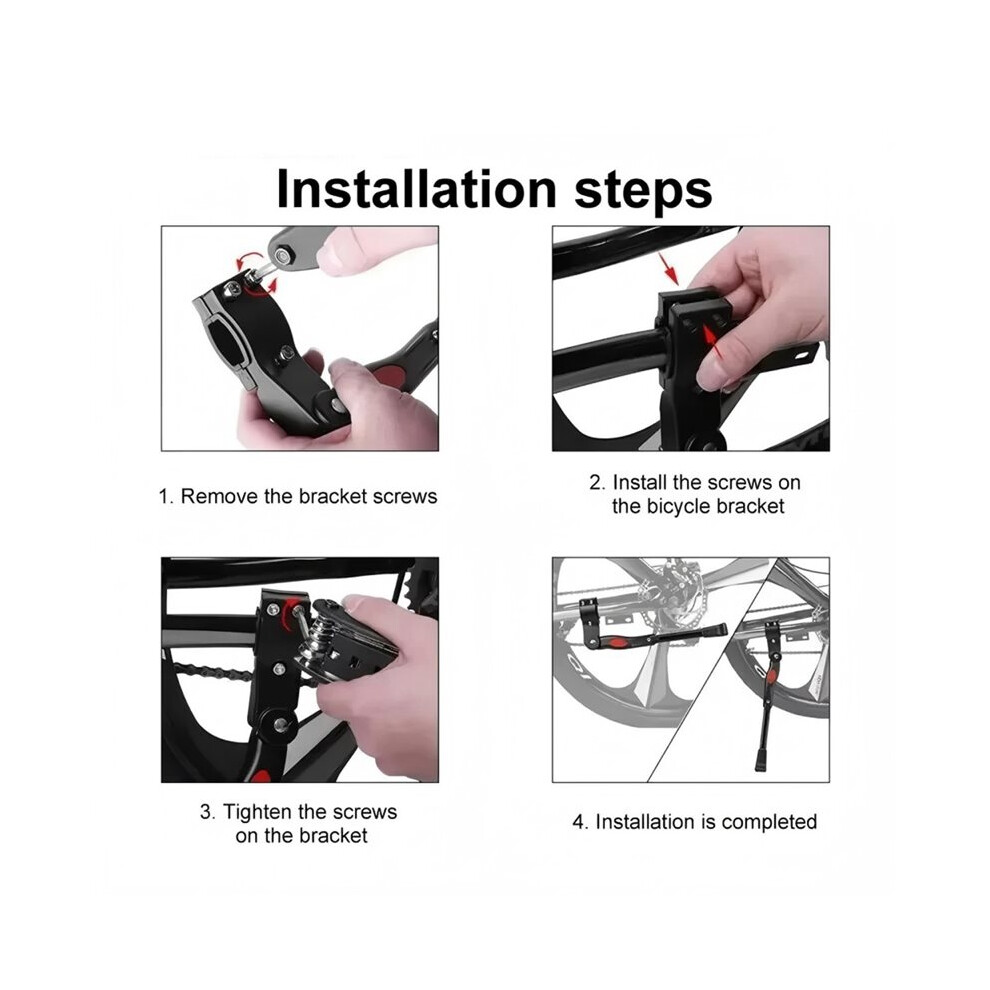 Installation steps

1. Remove the bracket screws

2. Install the screws on the bicycle bracket

3. Tighten the screws on the bracket

4. Installation is completed