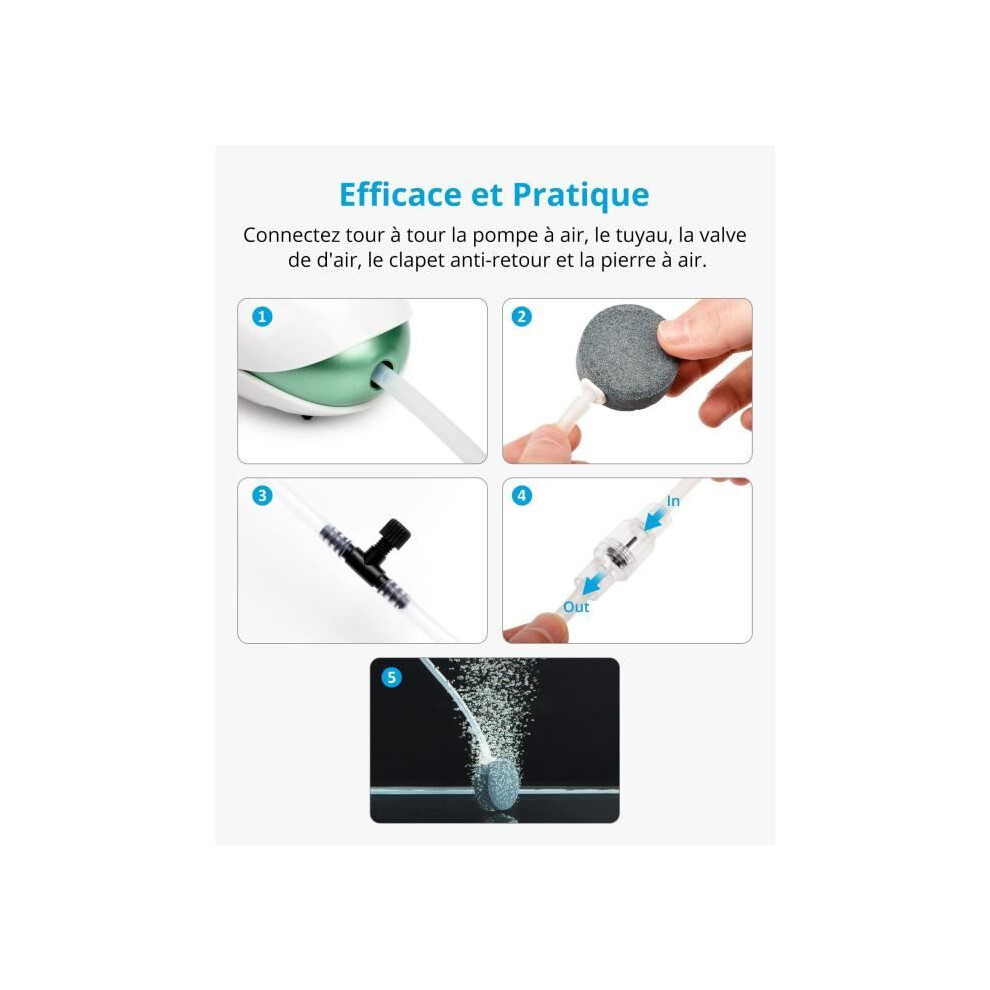 Efficace et Pratique

Connectez tour à tour la pompe à air, le tuyau, la valve de d'air, le clapet anti-retour et la pierre à air.

1

2

3

4

In

Out

5