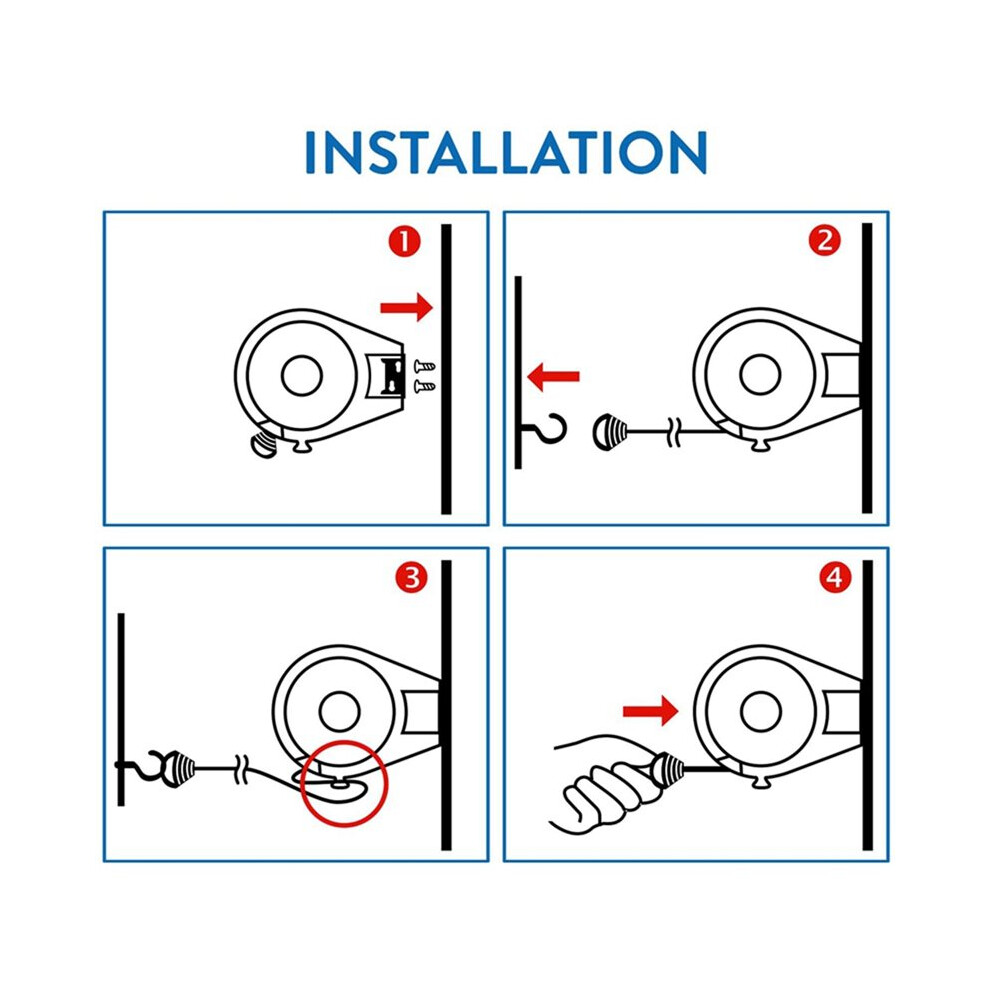 INSTALLATION

1

2

3

4