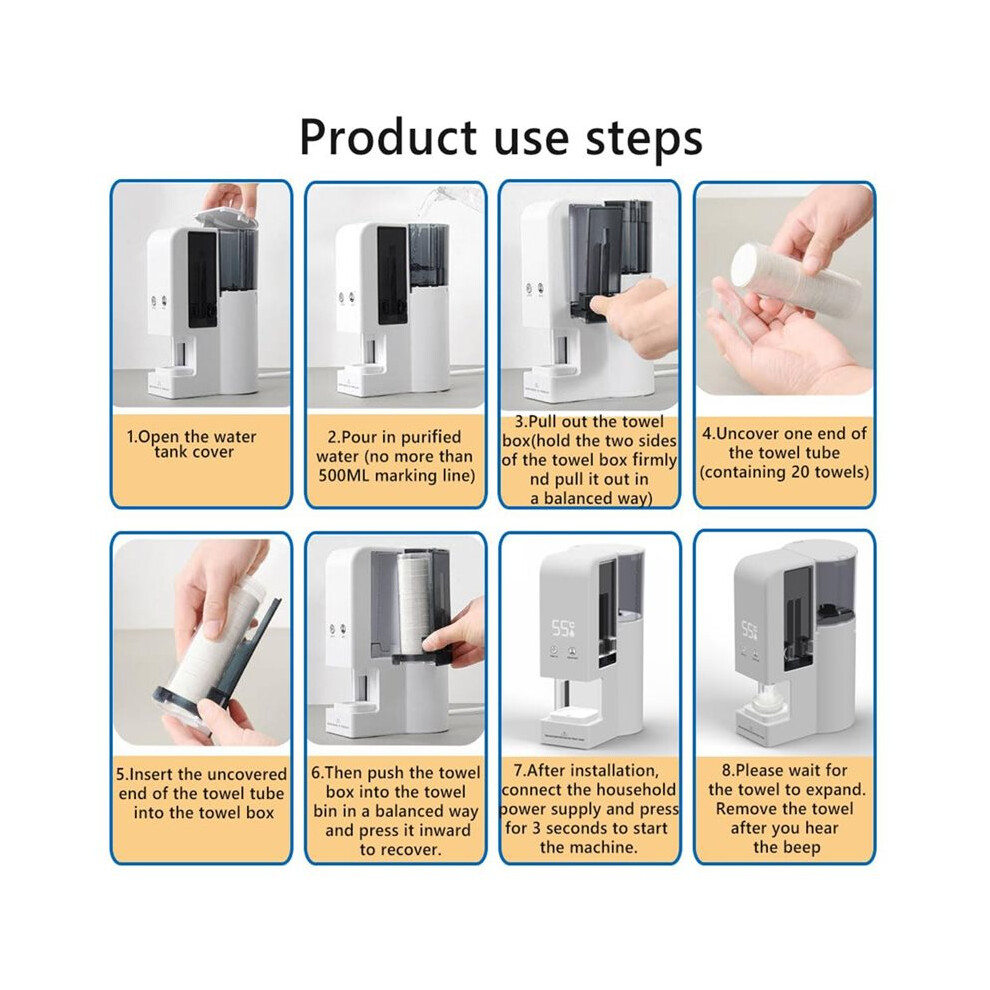 Product use steps

1.Open the water tank cover

2.Pour in purified water (no more than 500ML marking line)

3.Pull out the towel box(hold the two sides of the towel box firmly nd pull it out in a balanced way)

4.Uncover one end of the towel tube (containing 20 towels)

5.Insert the uncovered end of the towel tube into the towel box

6.Then push the towel box into the towel bin in a balanced way and press it inward to recover.

55°

7.After installation, connect the household power supply and press for 3 seconds to start the machine.

55°

8.Please wait for the towel to expand. Remove the towel after you hear the beep