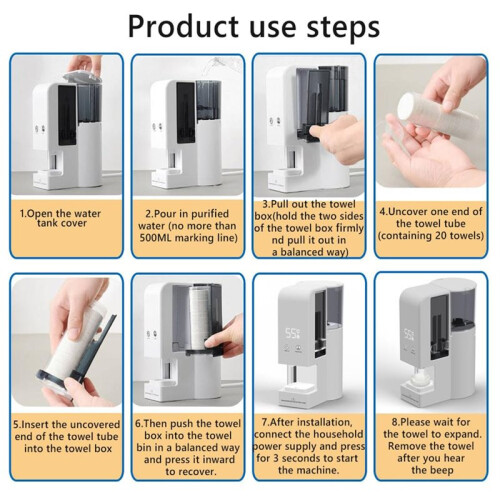 Product use steps

1.Open the water tank cover

2.Pour in purified water (no more than 500ML marking line)

3.Pull out the towel box(hold the two sides of the towel box firmly nd pull it out in a balanced way)

4.Uncover one end of the towel tube (containing 20 towels)

55°

55°

5.Insert the uncovered end of the towel tube into the towel box

6.Then push the towel box into the towel bin in a balanced way and press it inward to recover.

7.After installation, connect the household power supply and press for 3 seconds to start the machine.

8.Please wait for the towel to expand. Remove the towel after you hear the beep